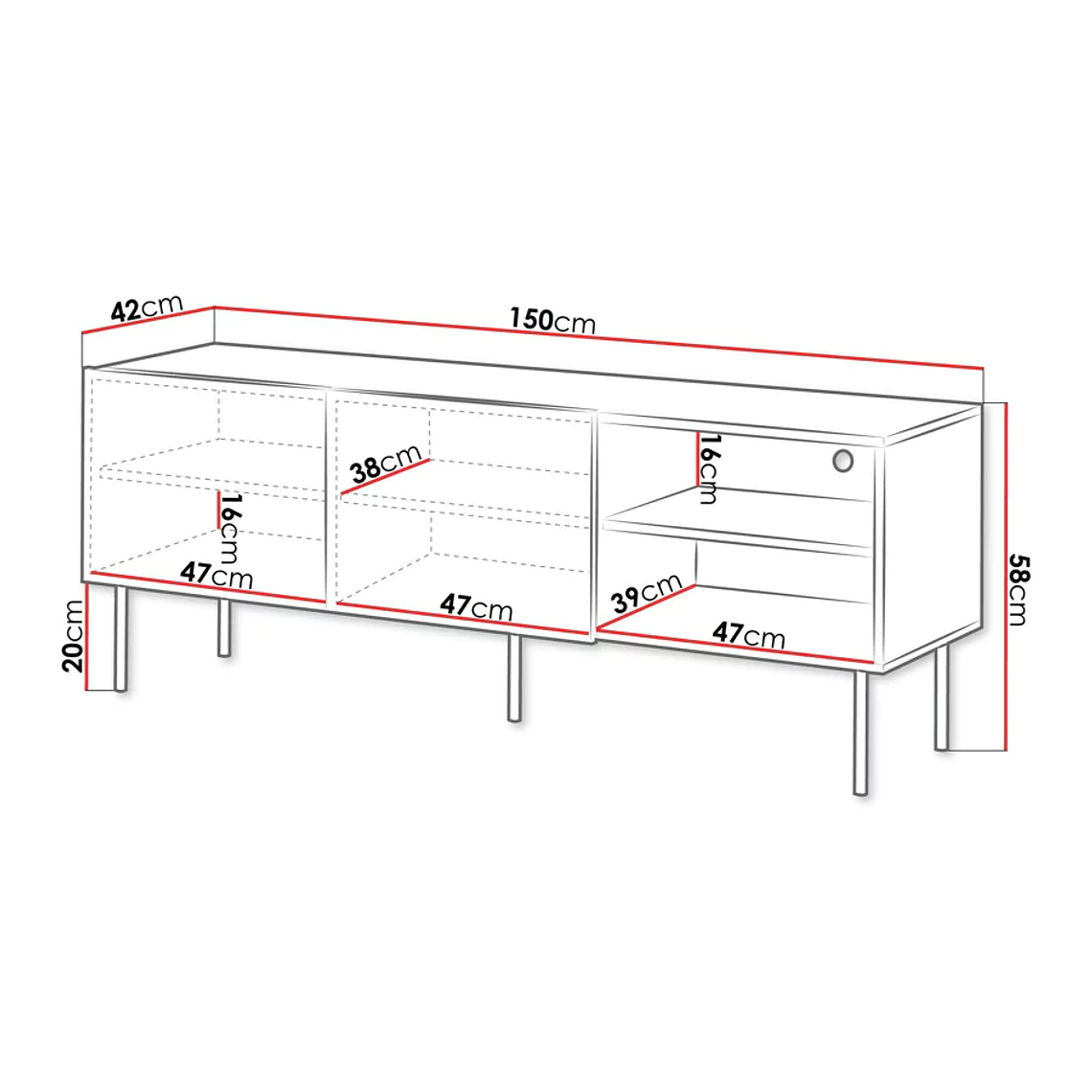 42cm
150cm
38cm
16cm
16cm
47cm
47cm
39cm
47cm
20cm
58cm