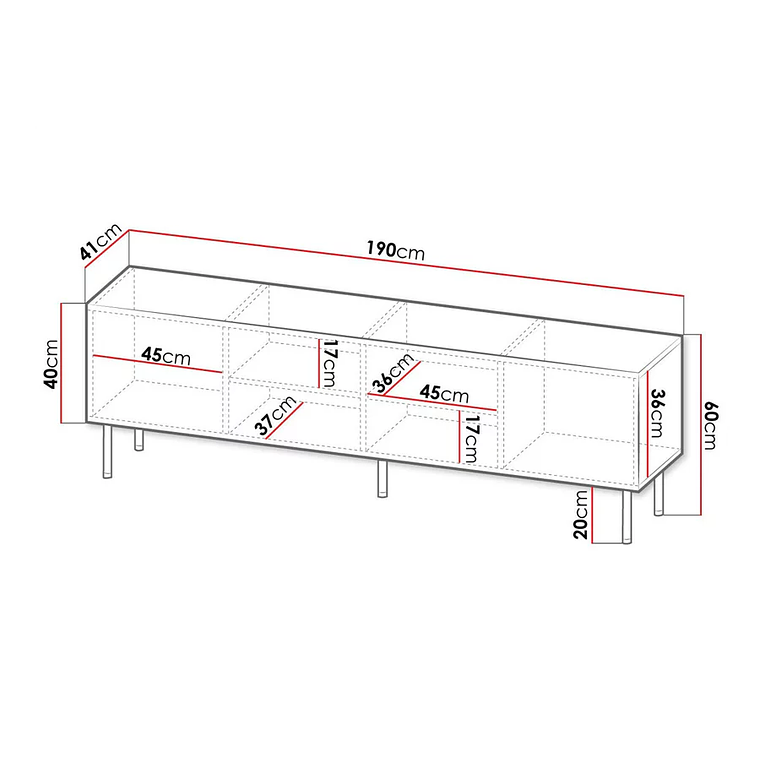 41cm
190cm
40cm
45cm
17cm
36cm
45cm
37cm
17cm
36cm
60cm
20cm