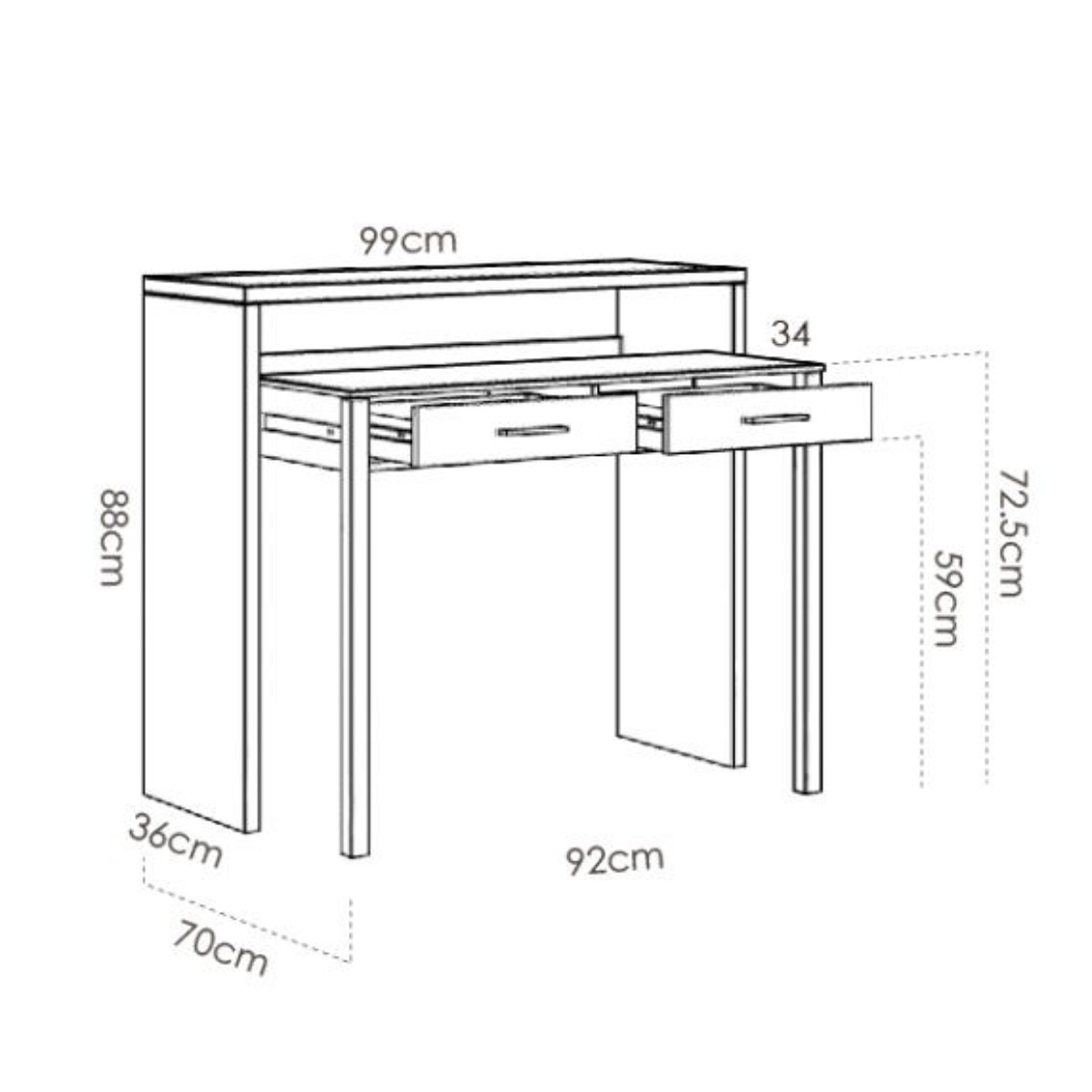 99cm

34

88cm

72.5cm

59cm

36cm

92cm

70cm