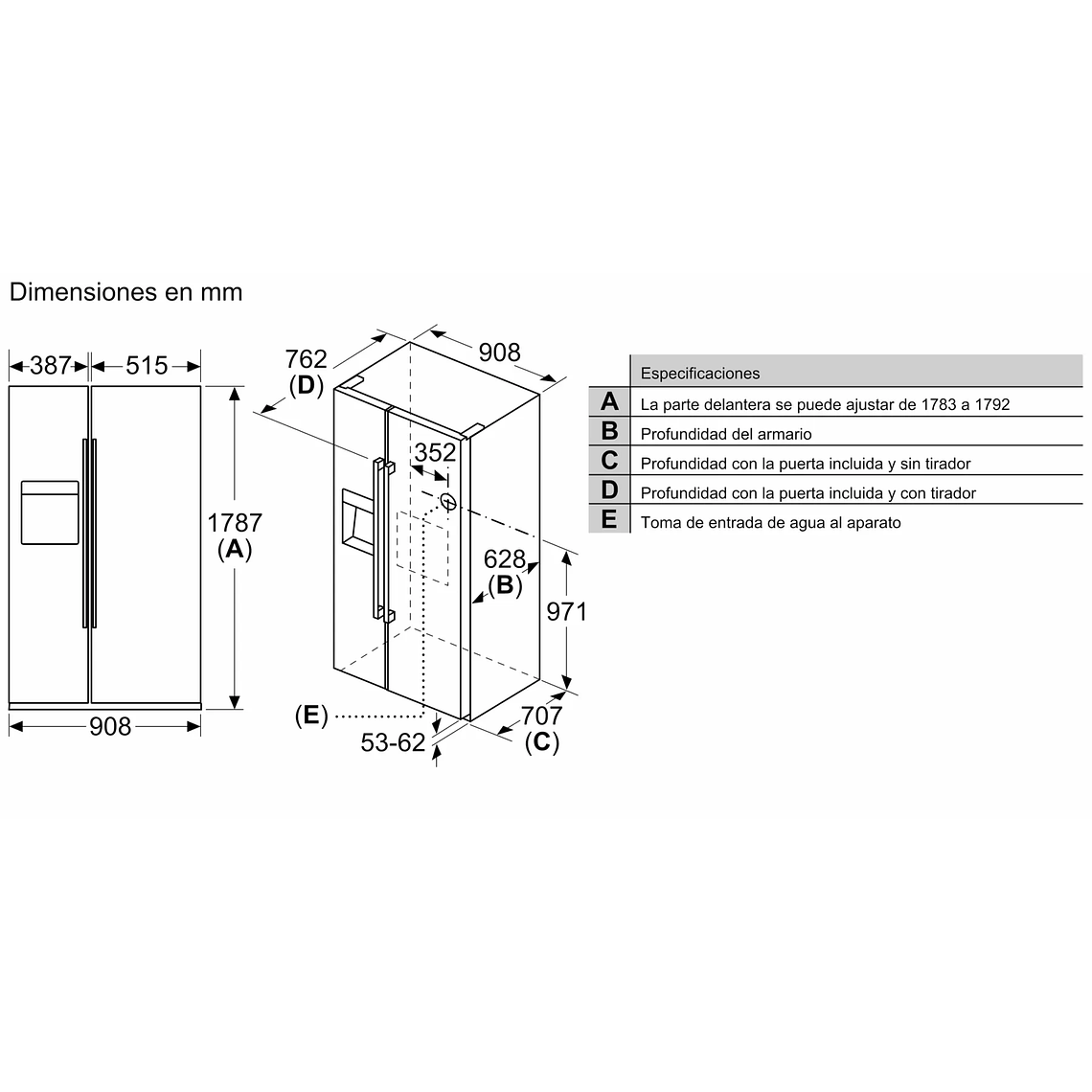 Dimensiones en mm

387 515

1787
(A)

908

762
(D)

908

352

628
(B)

971

(E)

53-62

707
(C)

| | Especificaciones |
|---|---|
| A | La parte delantera se puede ajustar de 1783 a 1792 |
| B | Profundidad del armario |
| C | Profundidad con la puerta incluida y sin tirador |
| D | Profundidad con la puerta incluida y con tirador |
| E | Toma de entrada de agua al aparato |