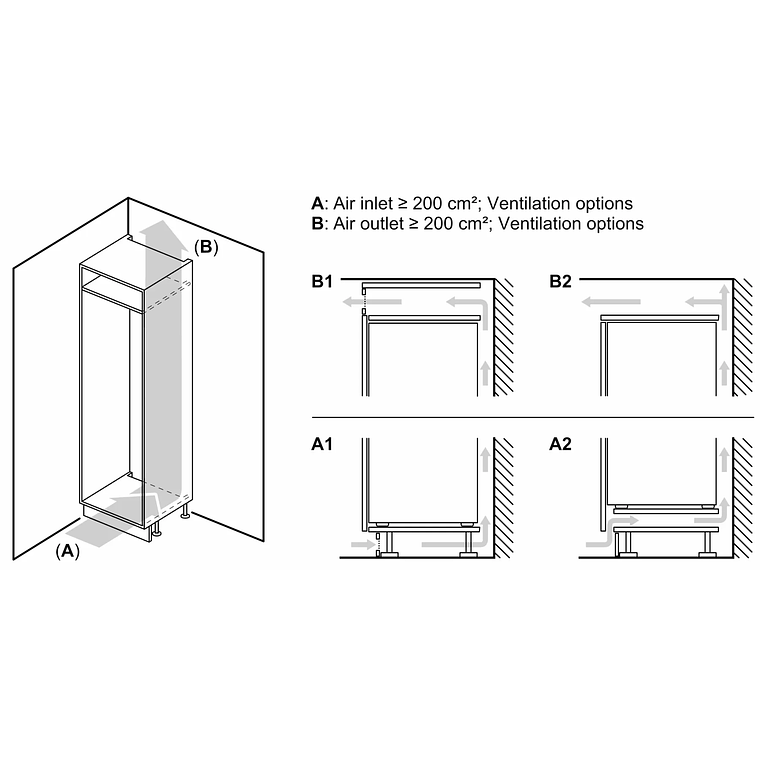 (B)

(A)

A: Air inlet ≥ 200 cm²; Ventilation options
B: Air outlet ≥ 200 cm²; Ventilation options

B1

B2

A1

A2