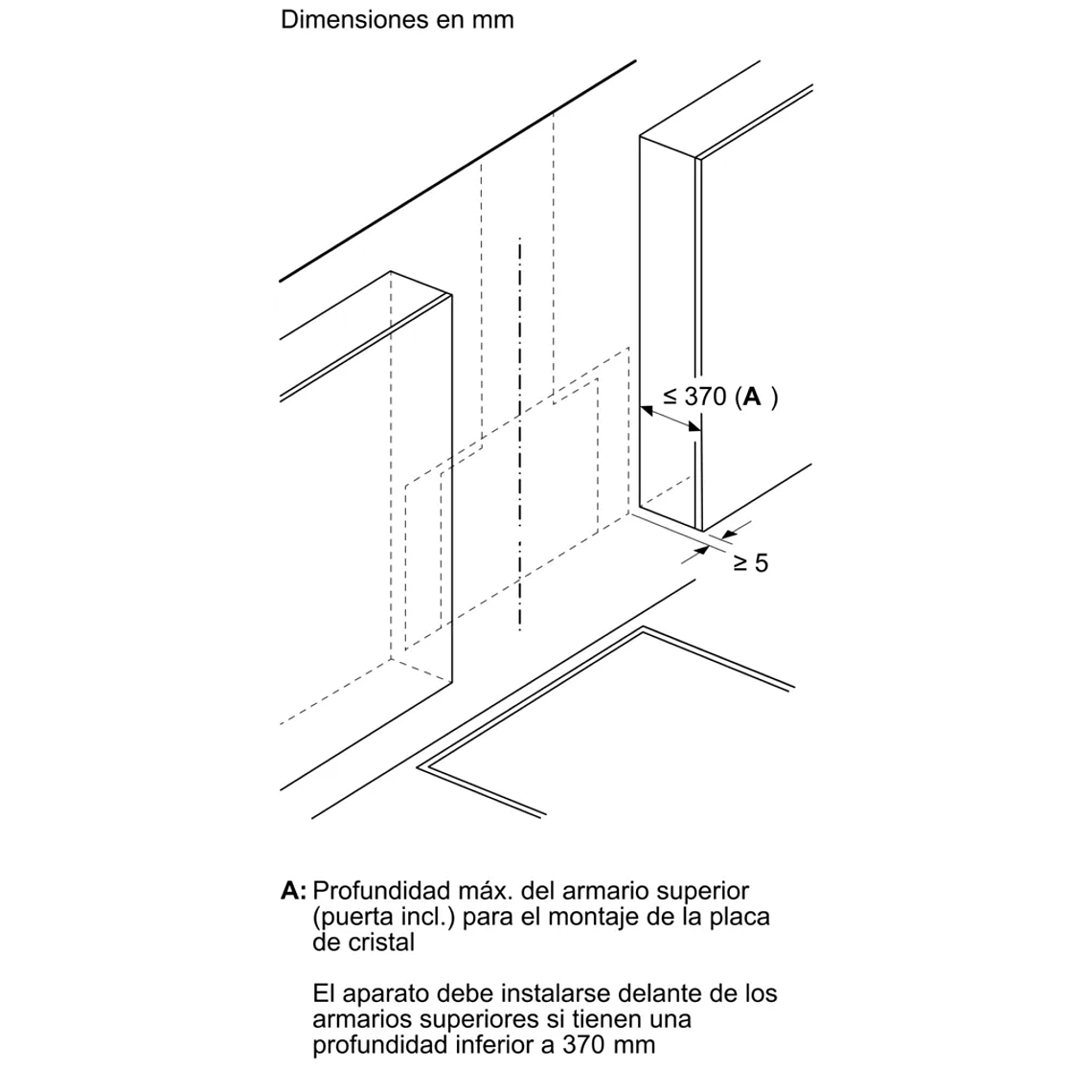 Dimensiones en mm

≤ 370 (A )

≥ 5

A: Profundidad máx. del armario superior (puerta incl.) para el montaje de la placa de cristal

El aparato debe instalarse delante de los armarios superiores si tienen una profundidad inferior a 370 mm