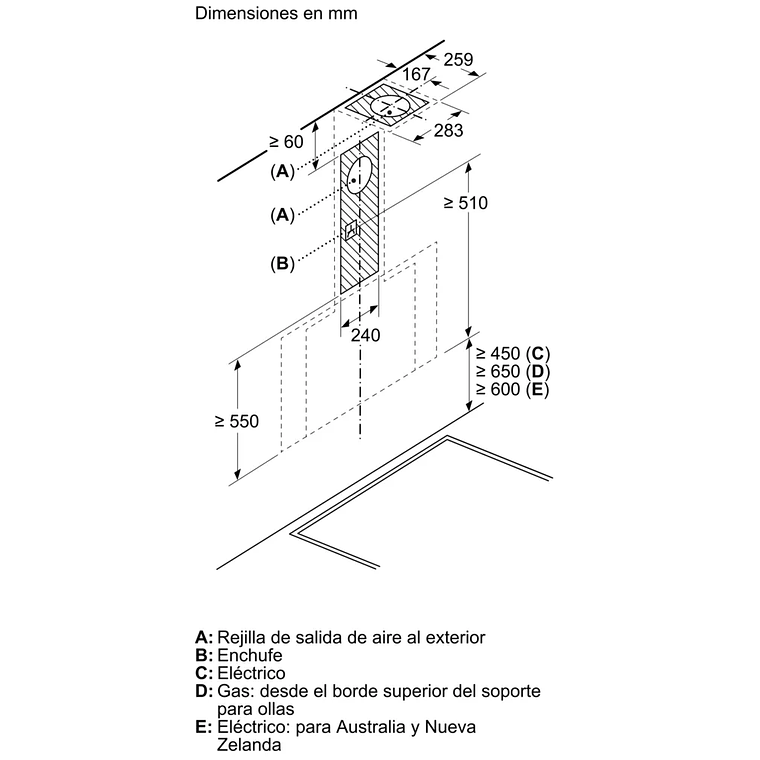 Dimensiones en mm

259
167
283
≥ 60
(A)
(A)
(B)
≥ 510
240
≥ 450 (C)
≥ 650 (D)
≥ 600 (E)
≥ 550

A: Rejilla de salida de aire al exterior
B: Enchufe
C: Eléctrico
D: Gas: desde el borde superior del soporte para ollas
E: Eléctrico: para Australia y Nueva Zelanda