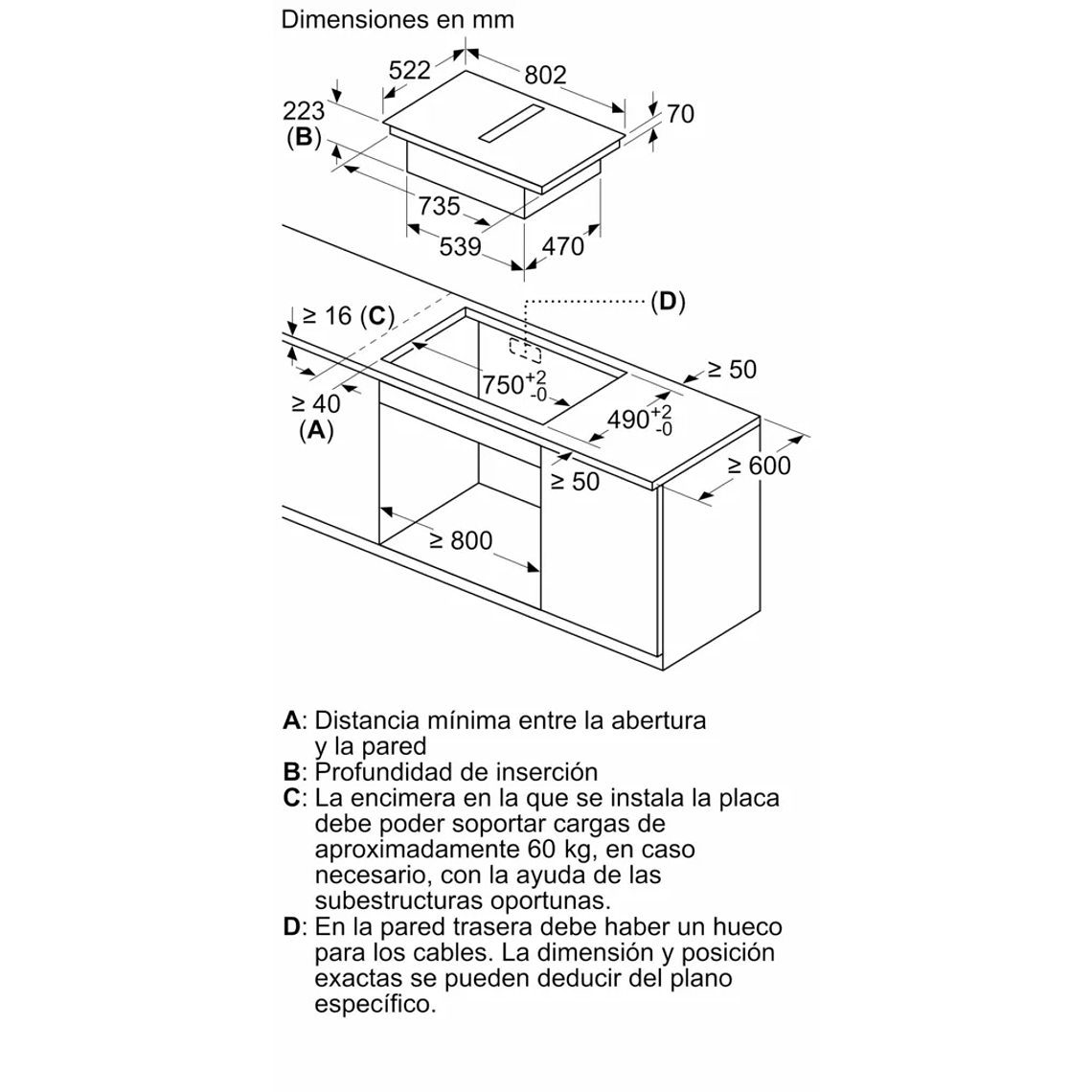 Dimensiones en mm

522
802
223
(B)
70
735
539
470
(D)
≥ 16 (C)
$750^{+2}_{-0}$
≥ 50
≥ 40
(A)
$490^{+2}_{-0}$
≥ 50
≥ 600
≥ 800

A: Distancia mínima entre la abertura y la pared
B: Profundidad de inserción
C: La encimera en la que se instala la placa debe poder soportar cargas de aproximadamente 60 kg, en caso necesario, con la ayuda de las subestructuras oportunas.
D: En la pared trasera debe haber un hueco para los cables. La dimensión y posición exactas se pueden deducir del plano específico.