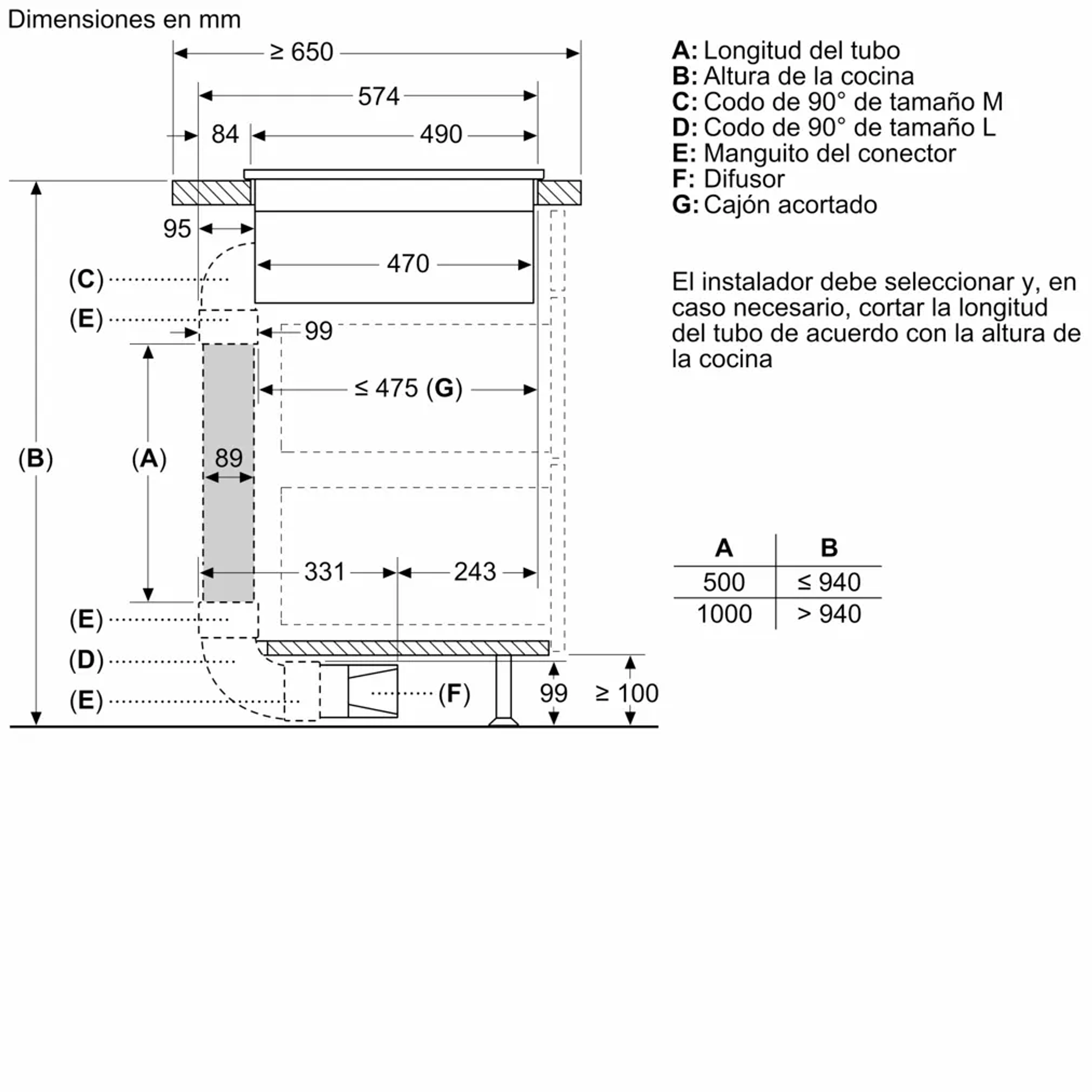 Dimensiones en mm

≥ 650
574
84
490
95
470
(C)
(E)
99
≤ 475 (G)
(B)
(A)
89
331
243
(E)
(D)
(E)
(F)
99
≥ 100

A: Longitud del tubo
B: Altura de la cocina
C: Codo de 90° de tamaño M
D: Codo de 90° de tamaño L
E: Manguito del conector
F: Difusor
G: Cajón acortado

El instalador debe seleccionar y, en caso necesario, cortar la longitud del tubo de acuerdo con la altura de la cocina

| A | B |
|---|---|
| 500 | ≤ 940 |
| 1000 | > 940 |