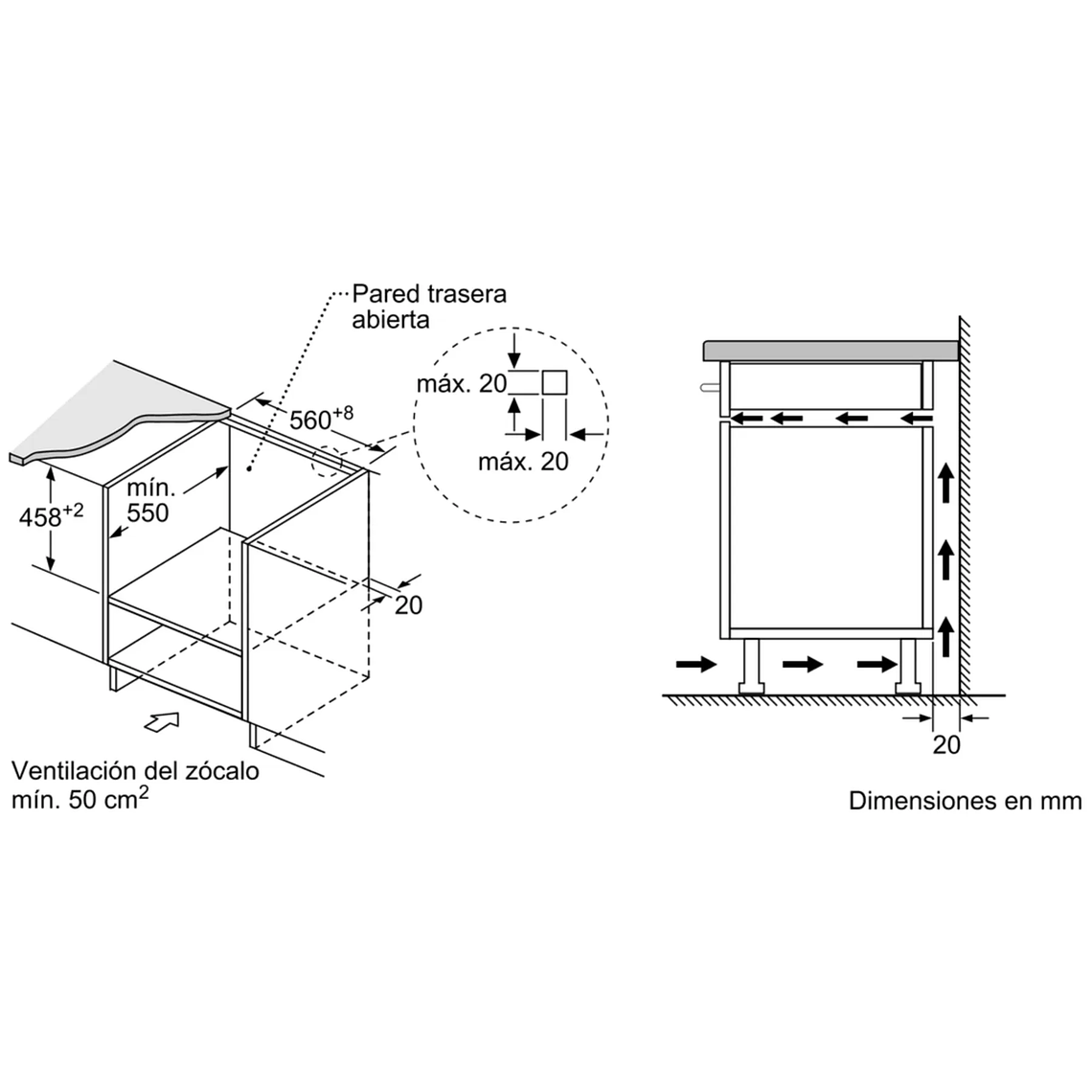 Pared trasera abierta

máx. 20

máx. 20

$560^{+8}$

mín. 550

$458^{+2}$

20

Ventilación del zócalo mín. 50 $cm^2$

20

Dimensiones en mm