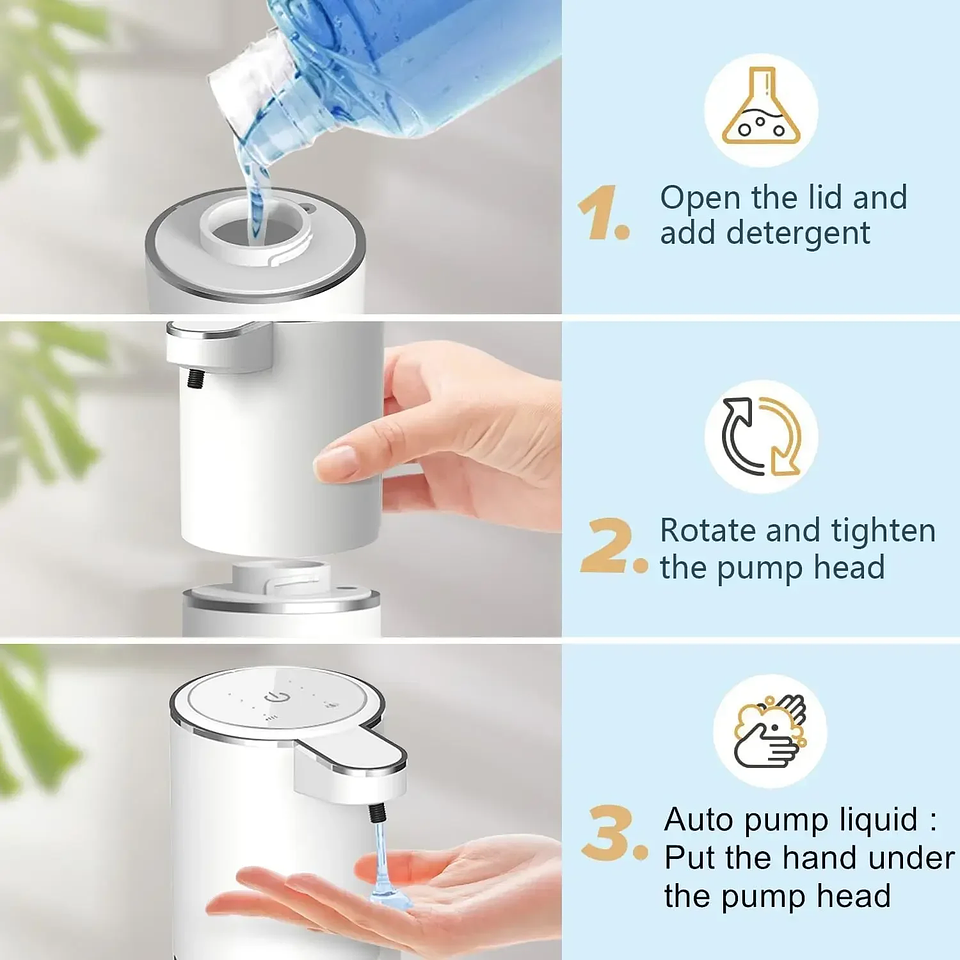 1. Open the lid and add detergent

2. Rotate and tighten the pump head

3. Auto pump liquid : Put the hand under the pump head