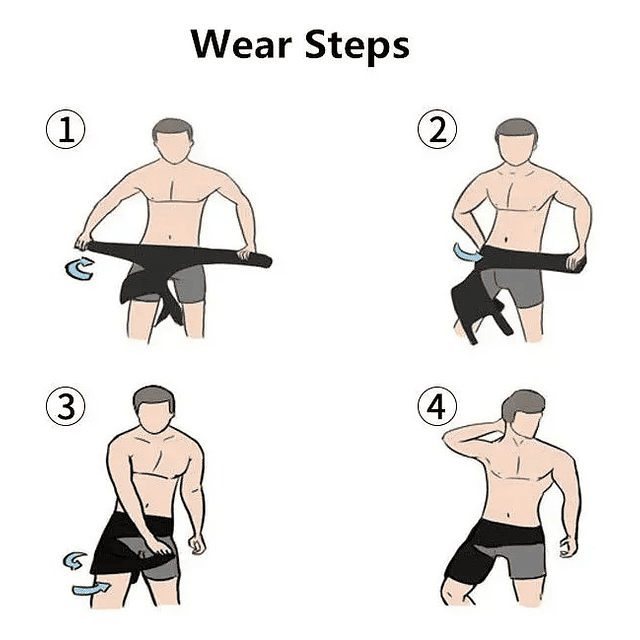 Wear Steps

①

②

③

④