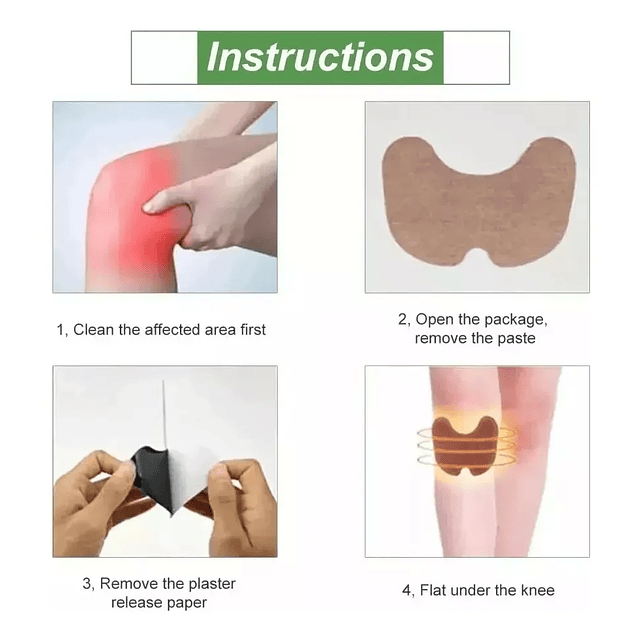 Instructions

1, Clean the affected area first

2, Open the package, remove the paste

3, Remove the plaster release paper

4, Flat under the knee