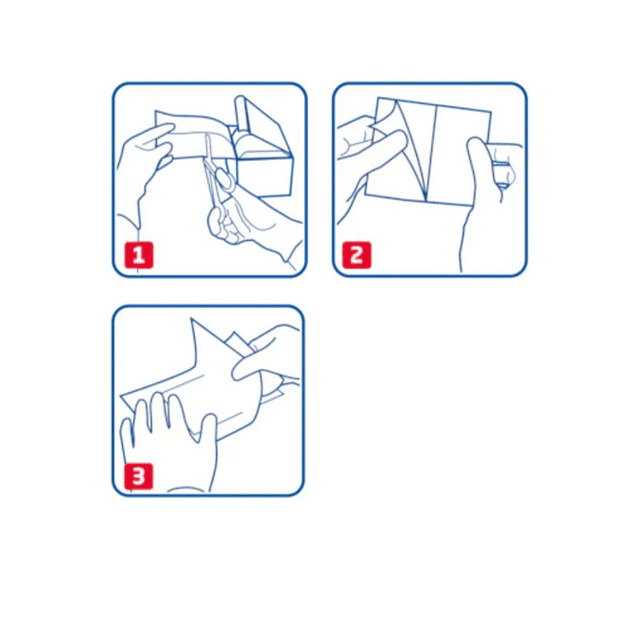 1

2

3