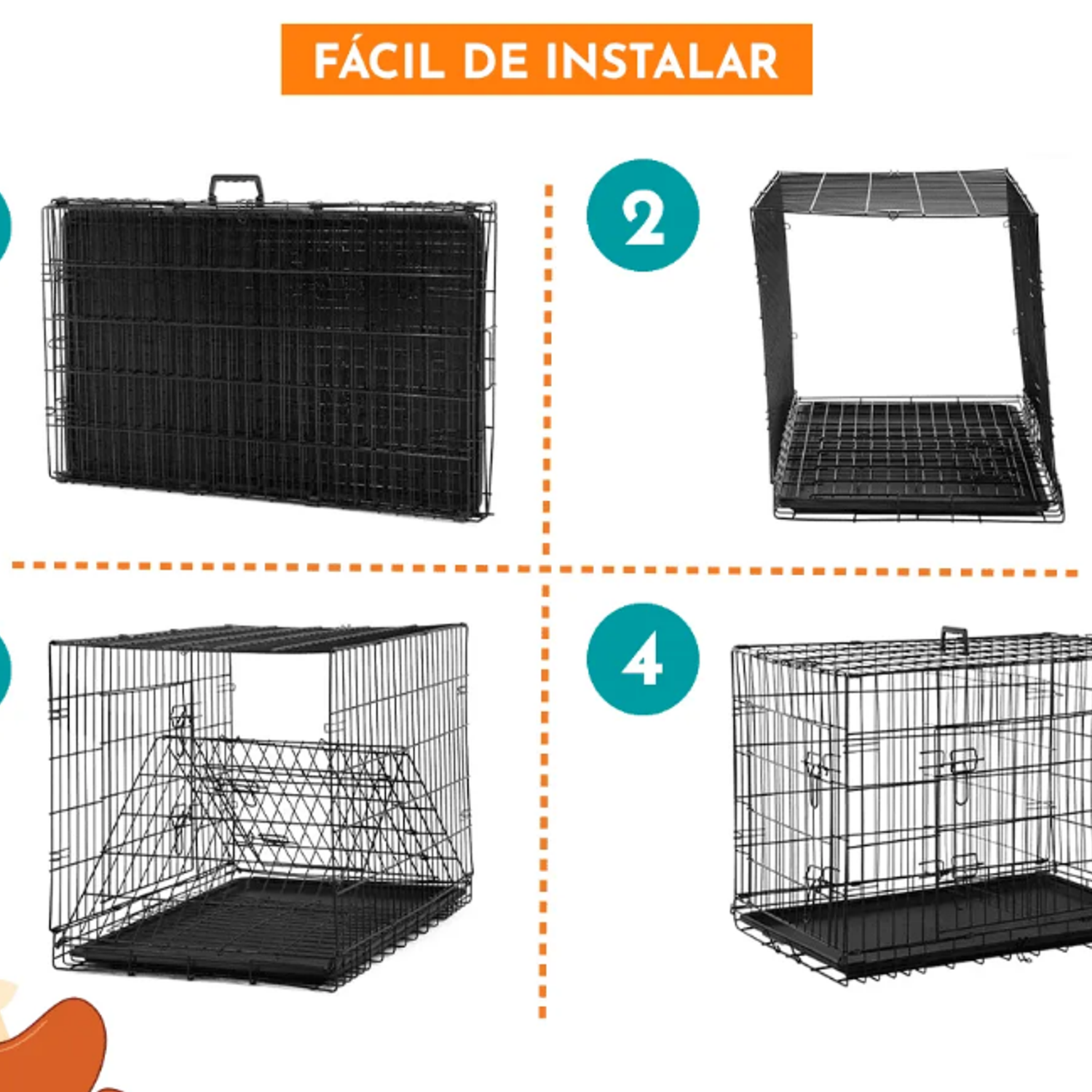 FÁCIL DE INSTALAR

2

4