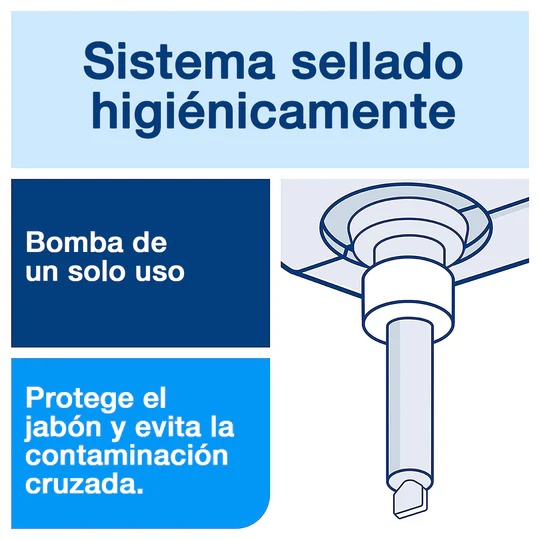 Sistema sellado higiénicamente

Bomba de un solo uso

Protege el jabón y evita la contaminación cruzada.