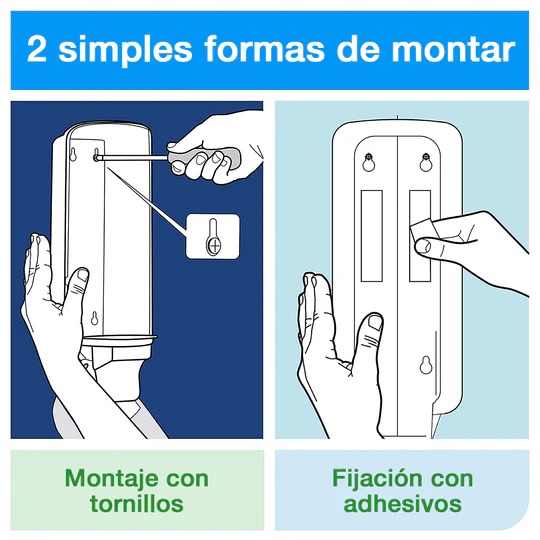 2 simples formas de montar

Montaje con tornillos

Fijación con adhesivos