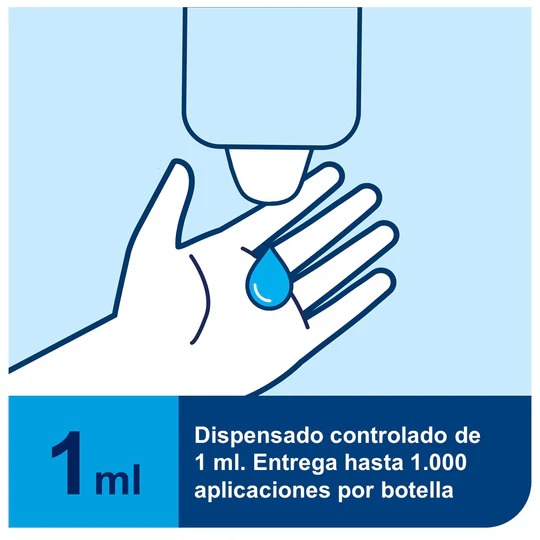 1 ml

Dispensado controlado de 1 ml. Entrega hasta 1.000 aplicaciones por botella