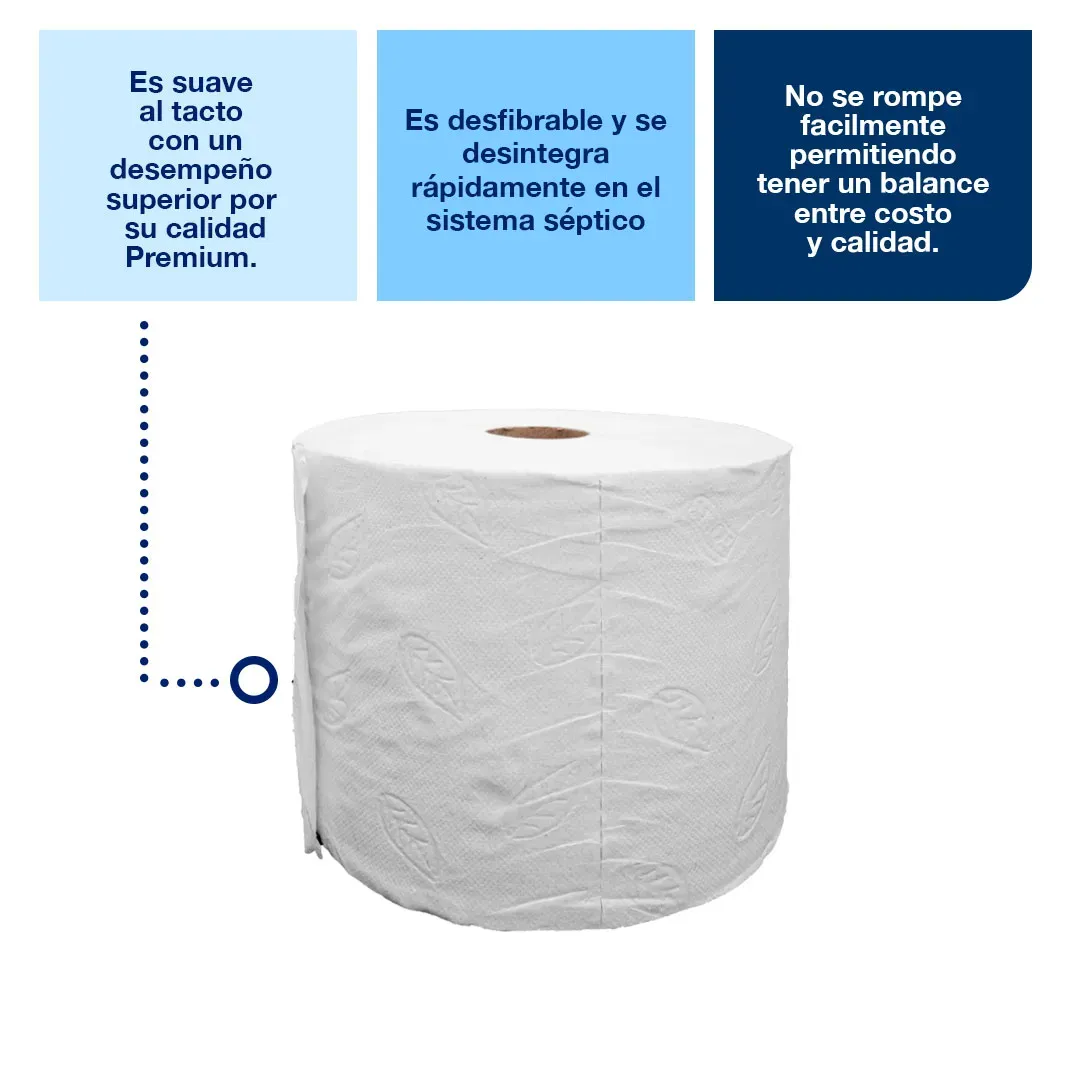 Es suave al tacto con un desempeño superior por su calidad Premium.

Es desfibrable y se desintegra rápidamente en el sistema séptico

No se rompe facilmente permitiendo tener un balance entre costo y calidad.