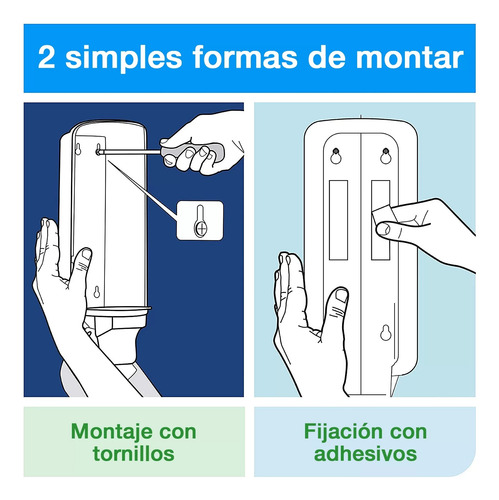 2 simples formas de montar

Montaje con tornillos

Fijación con adhesivos