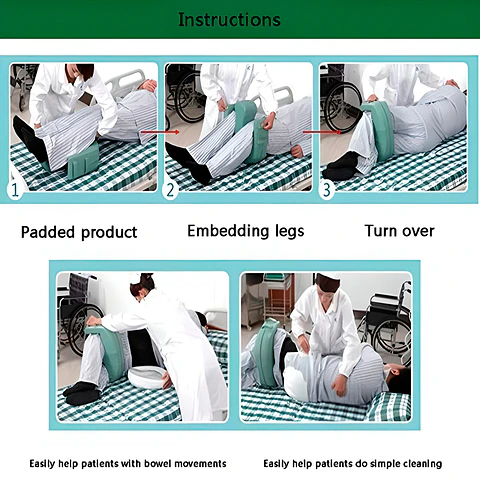 Instructions

1

2

3

Padded product

Embedding legs

Turn over

Easily help patients with bowel movements

Easily help patients do simple cleaning