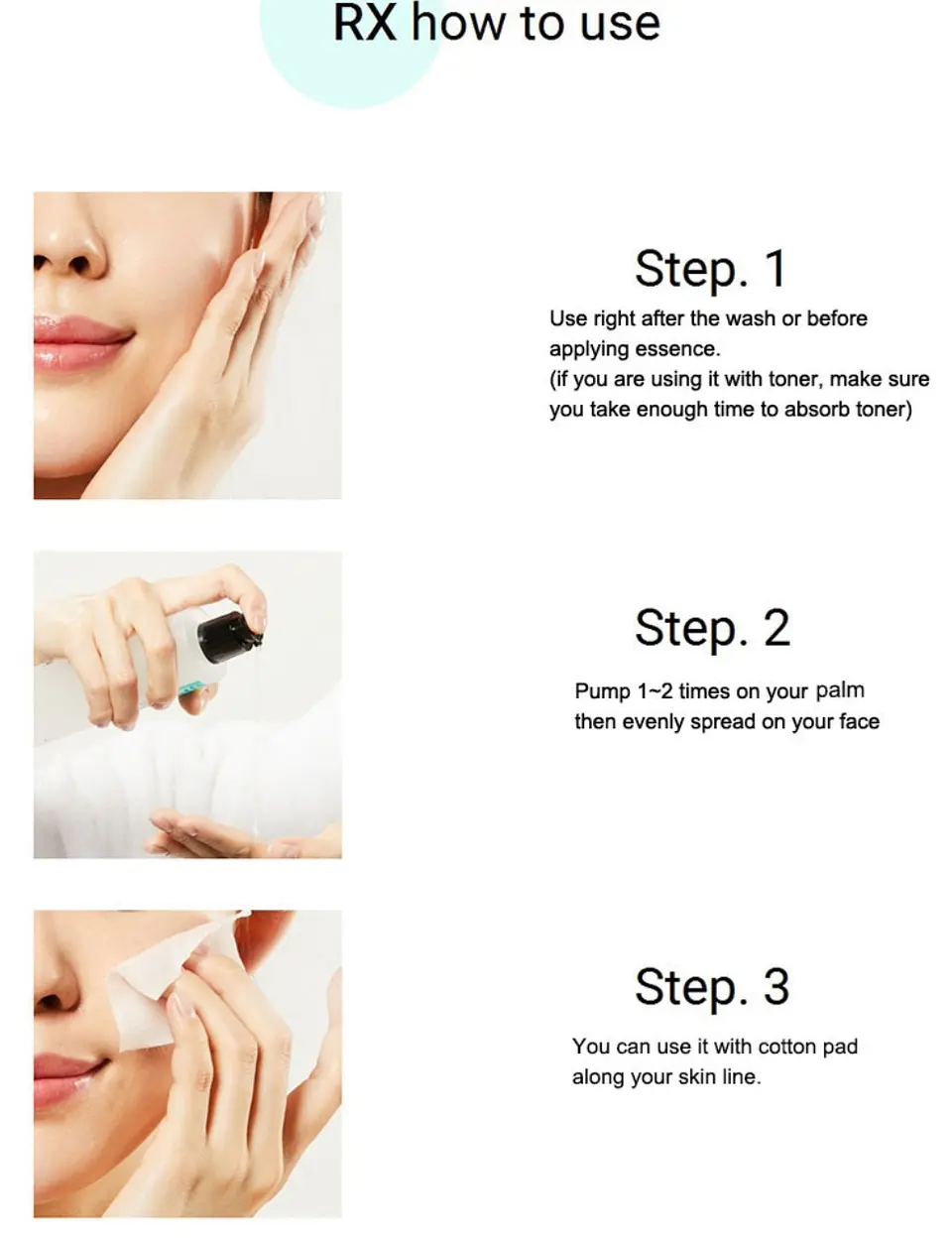 RX how to use

Step. 1

Use right after the wash or before applying essence.
(if you are using it with toner, make sure you take enough time to absorb toner)

Step. 2

Pump 1~2 times on your palm then evenly spread on your face

Step. 3

You can use it with cotton pad along your skin line.