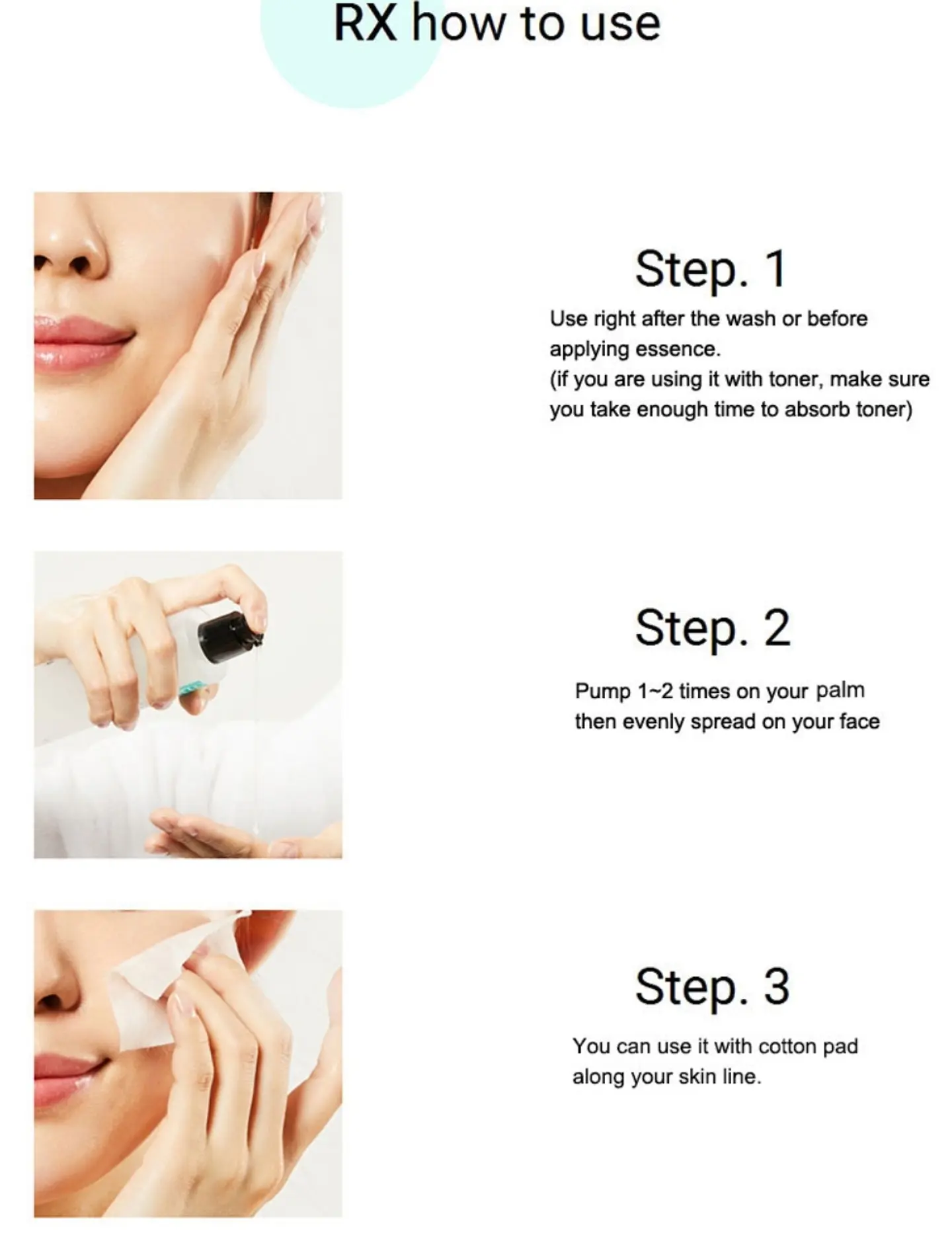 RX how to use

Step. 1

Use right after the wash or before applying essence.
(if you are using it with toner, make sure you take enough time to absorb toner)

Step. 2

Pump 1~2 times on your palm then evenly spread on your face

Step. 3

You can use it with cotton pad along your skin line.