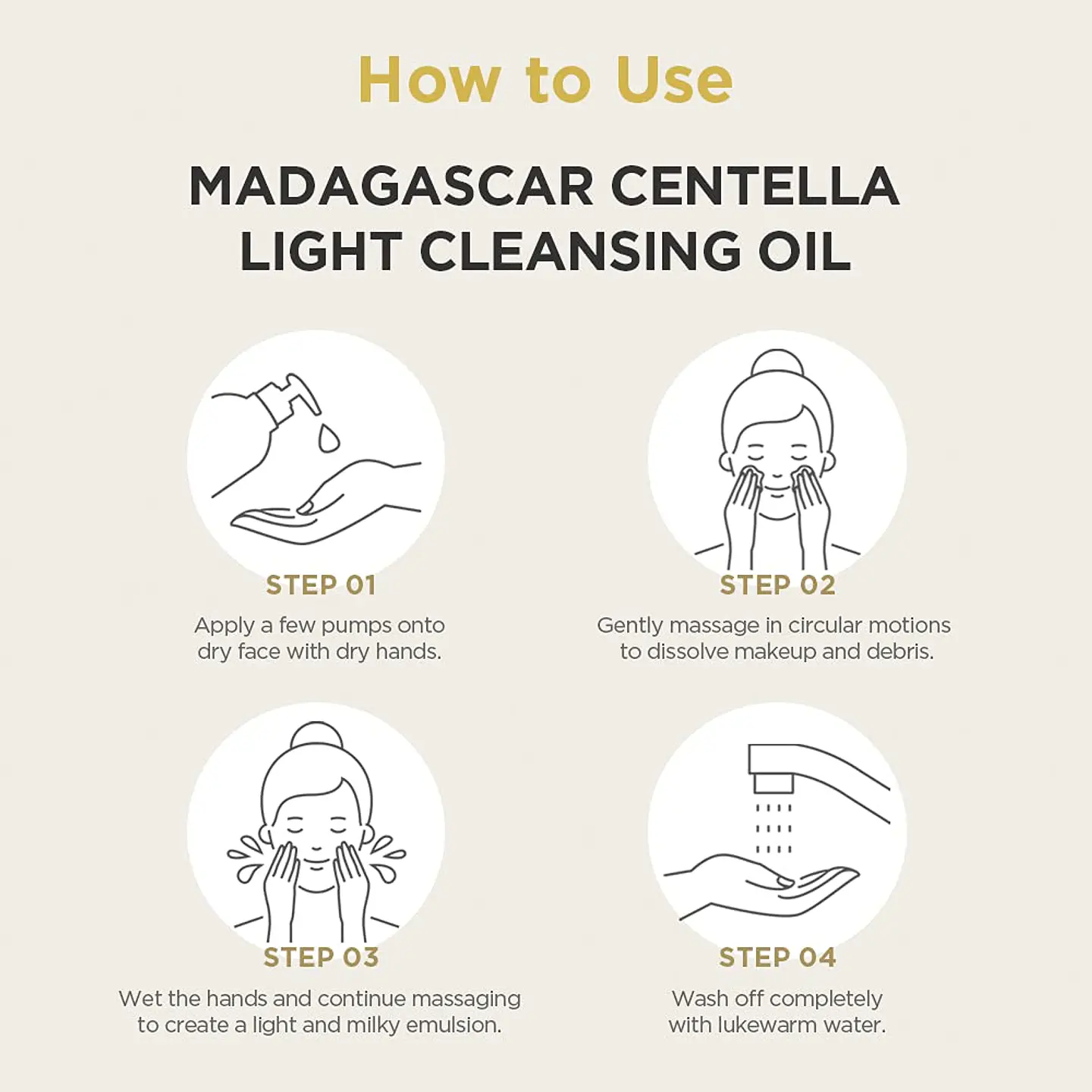 How to Use

MADAGASCAR CENTELLA LIGHT CLEANSING OIL

STEP 01
Apply a few pumps onto dry face with dry hands.

STEP 02
Gently massage in circular motions to dissolve makeup and debris.

STEP 03
Wet the hands and continue massaging to create a light and milky emulsion.

STEP 04
Wash off completely with lukewarm water.