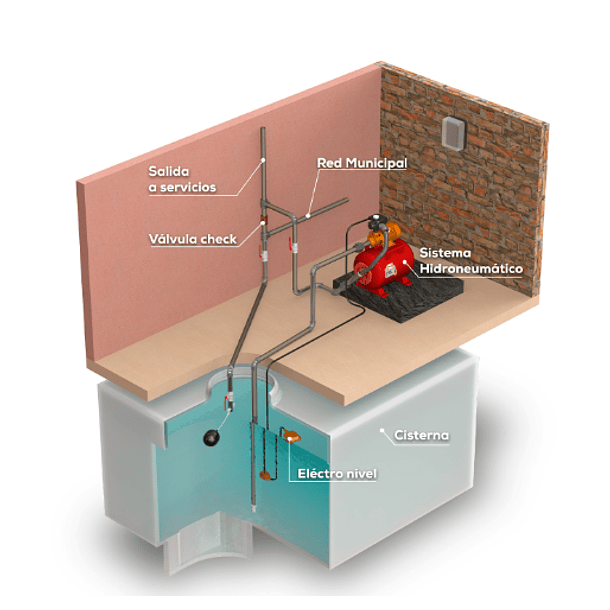 Salida
a servicios

Red Municipal

Válvula check

Sistema
Hidroneumático

Cisterna

Eléctro nivel