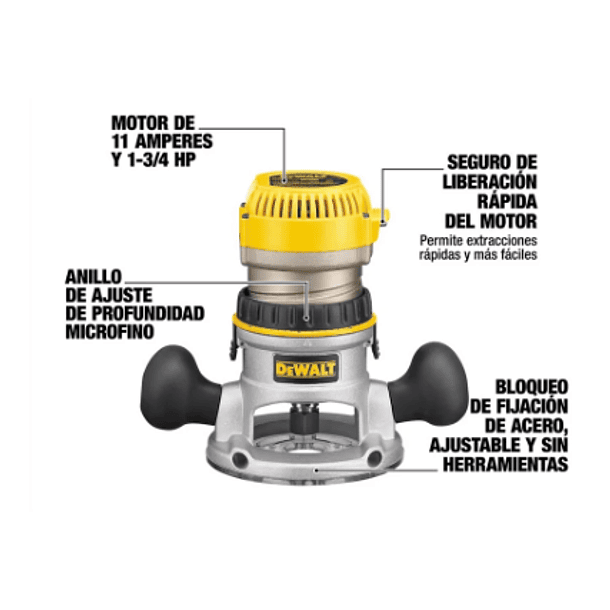 MOTOR DE 11 AMPERES Y 1-3/4 HP

SEGURO DE LIBERACIÓN RÁPIDA DEL MOTOR
Permite extracciones rápidas y más fáciles

ANILLO DE AJUSTE DE PROFUNDIDAD MICROFINO

DEWALT

BLOQUEO DE FIJACIÓN DE ACERO, AJUSTABLE Y SIN HERRAMIENTAS