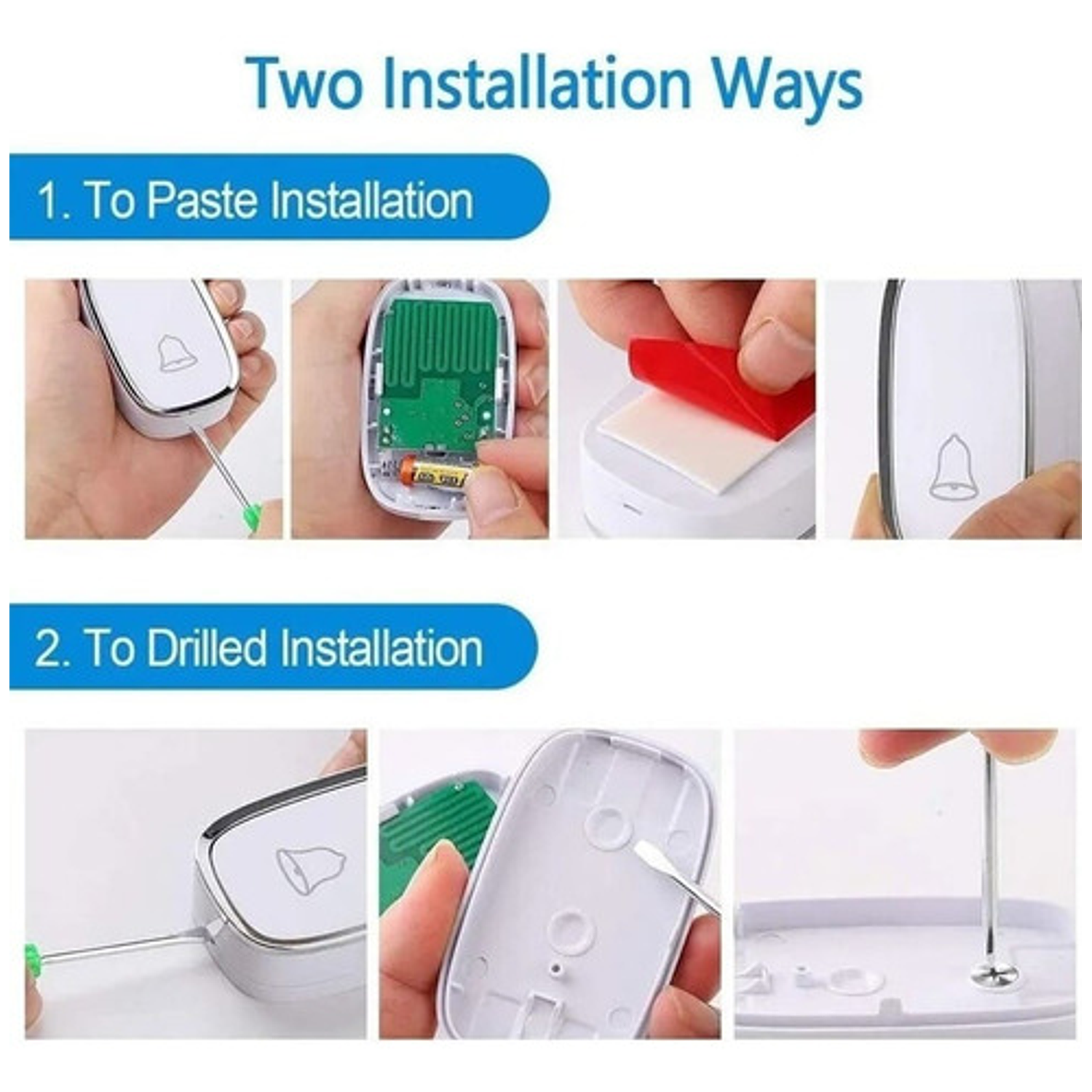 Two Installation Ways

1. To Paste Installation

2. To Drilled Installation