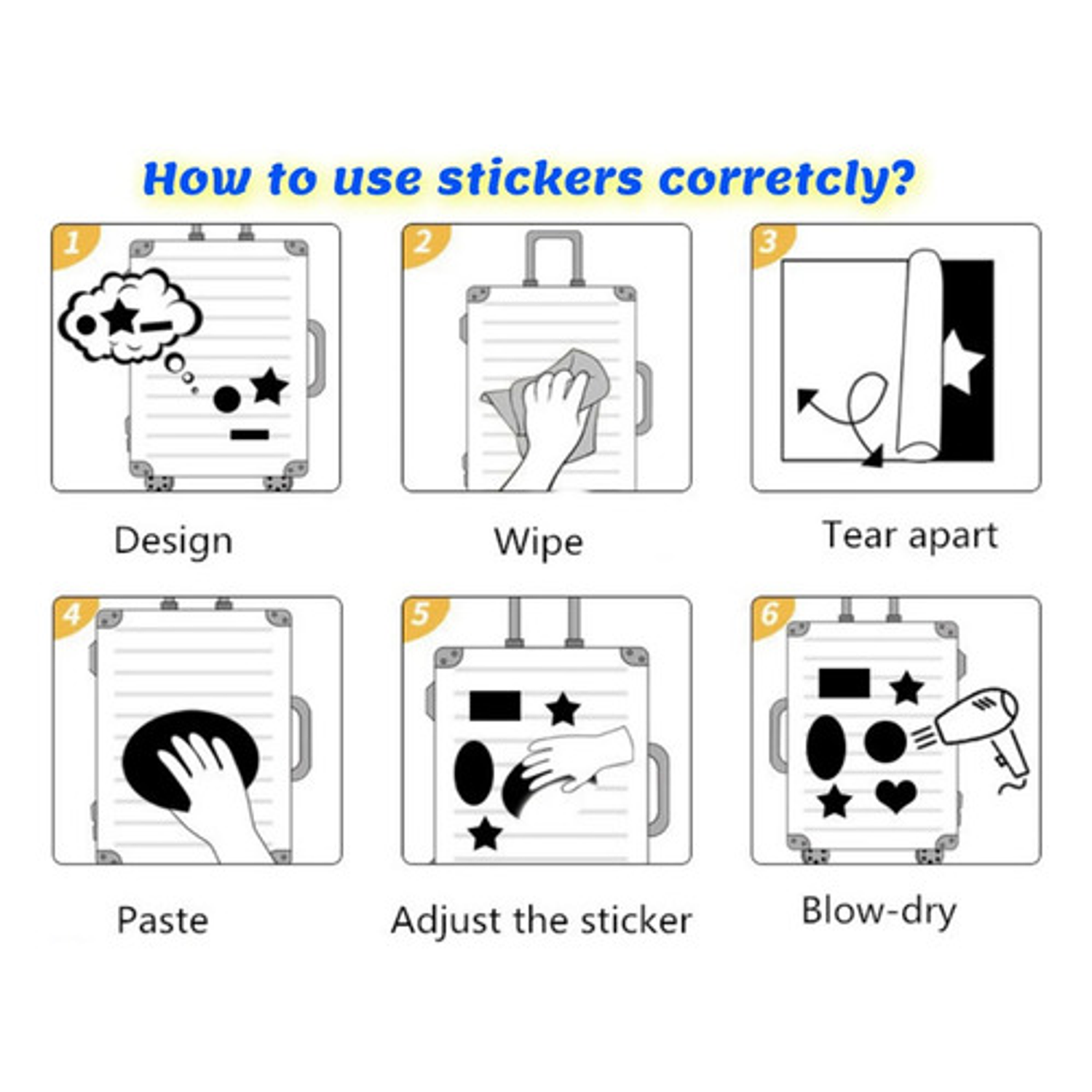 How to use stickers corretcly?

1

Design

2

Wipe

3

Tear apart

4

Paste

5

Adjust the sticker

6

Blow-dry