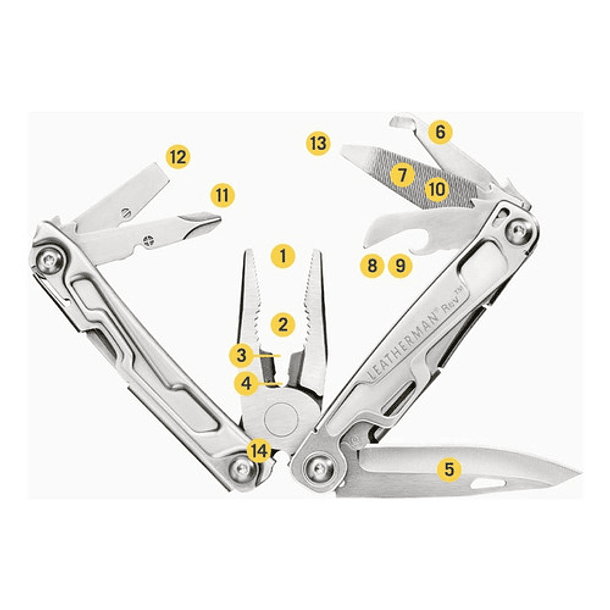 12
11
13
6
7
10
1
8 9
2
3
4
LEATHERMAN® Rev™
14
5