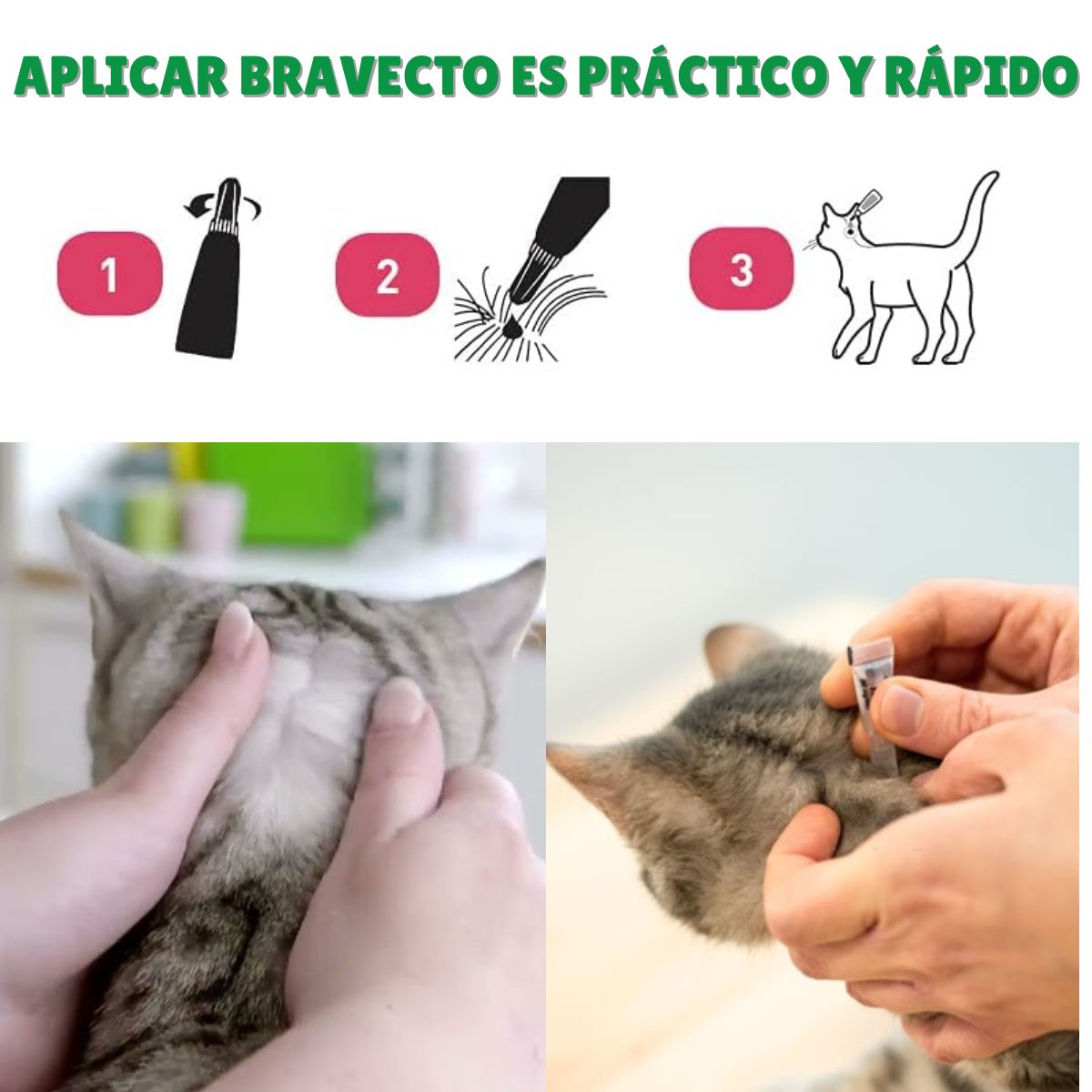 APLICAR BRAVECTO ES PRÁCTICO Y RÁPIDO

1

2

3