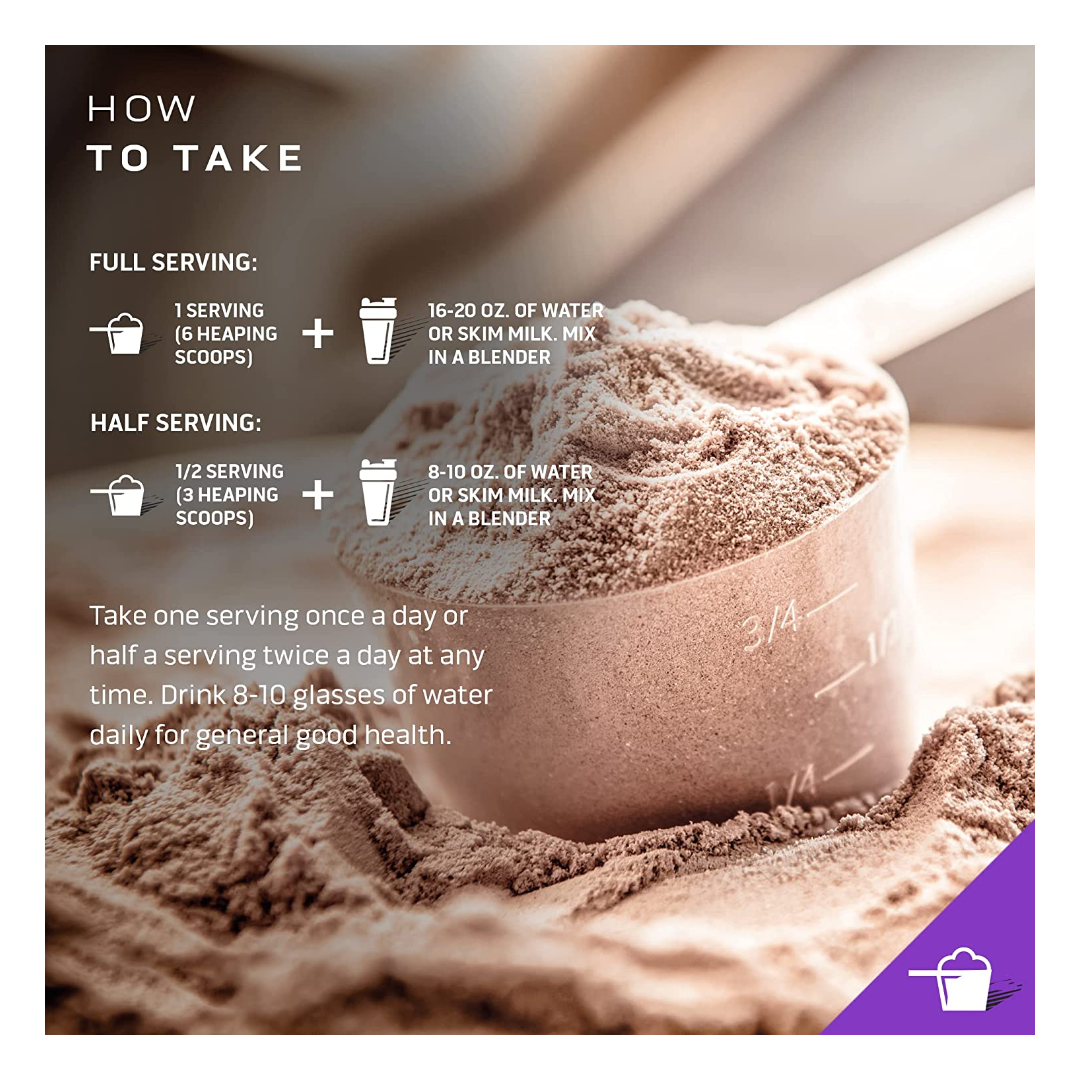 HOW
TO TAKE

FULL SERVING:

1 SERVING (6 HEAPING SCOOPS) + 16-20 OZ. OF WATER OR SKIM MILK. MIX IN A BLENDER

HALF SERVING:

1/2 SERVING (3 HEAPING SCOOPS) + 8-10 OZ. OF WATER OR SKIM MILK. MIX IN A BLENDER

Take one serving once a day or half a serving twice a day at any time. Drink 8-10 glasses of water daily for general good health.

3/4
1/2
1/4