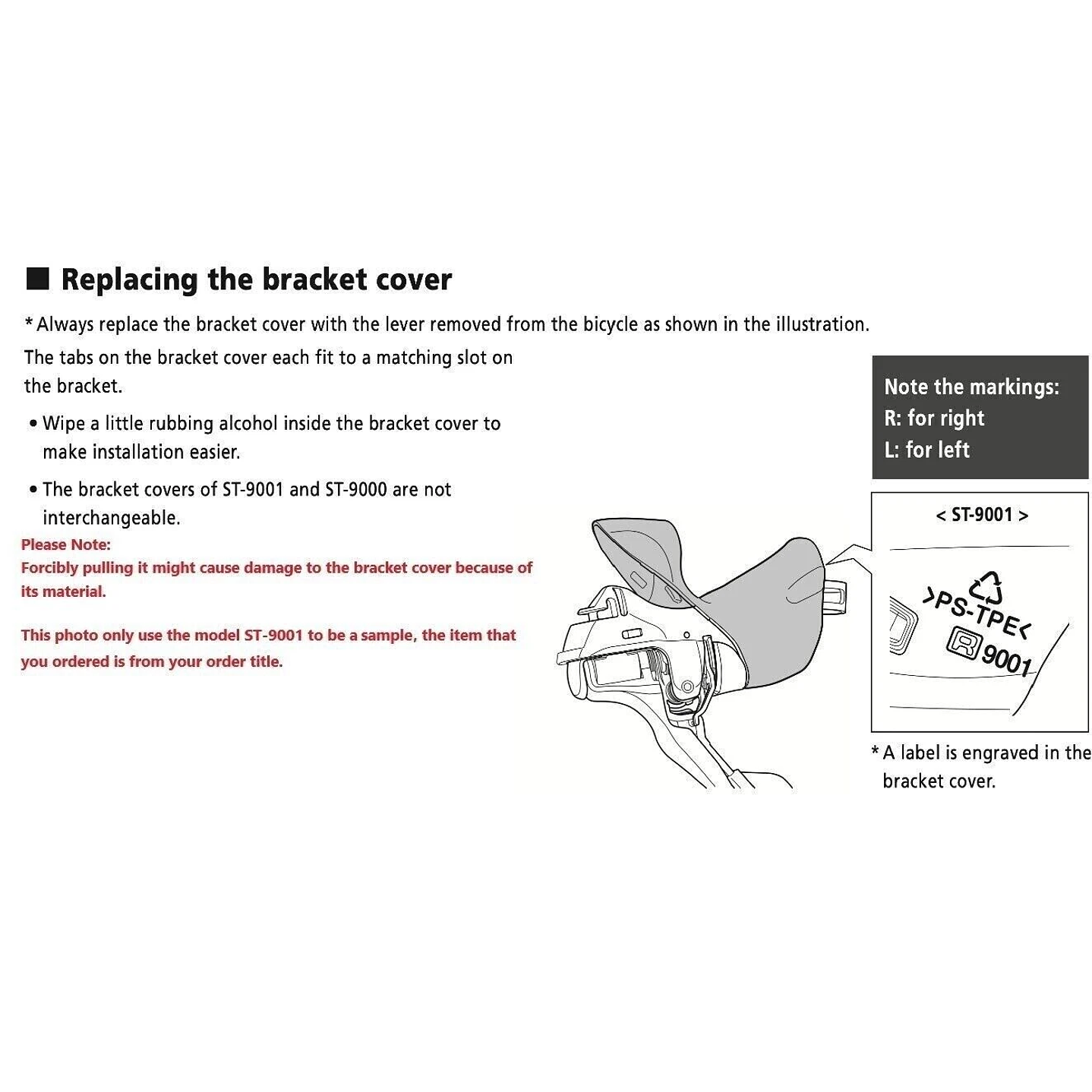 ■ Replacing the bracket cover

* Always replace the bracket cover with the lever removed from the bicycle as shown in the illustration.

The tabs on the bracket cover each fit to a matching slot on the bracket.

• Wipe a little rubbing alcohol inside the bracket cover to make installation easier.

• The bracket covers of ST-9001 and ST-9000 are not interchangeable.

Please Note:
Forcibly pulling it might cause damage to the bracket cover because of its material.

This photo only use the model ST-9001 to be a sample, the item that you ordered is from your order title.

Note the markings:
R: for right
L: for left

< ST-9001 >

>PS-TPE<
R 9001

* A label is engraved in the bracket cover.