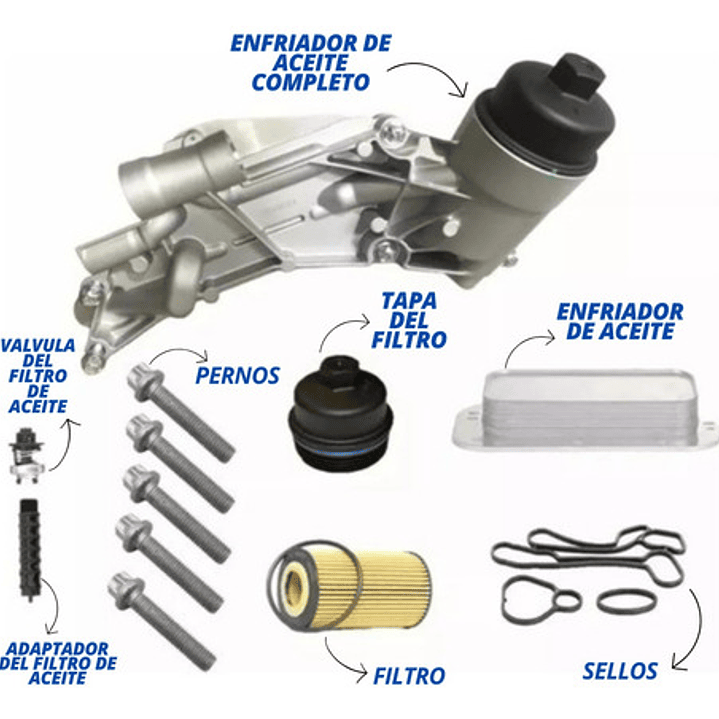 ENFRIADOR DE ACEITE COMPLETO

TAPA DEL FILTRO

ENFRIADOR DE ACEITE

VALVULA DEL FILTRO DE ACEITE

PERNOS

ADAPTADOR DEL FILTRO DE ACEITE

FILTRO

SELLOS