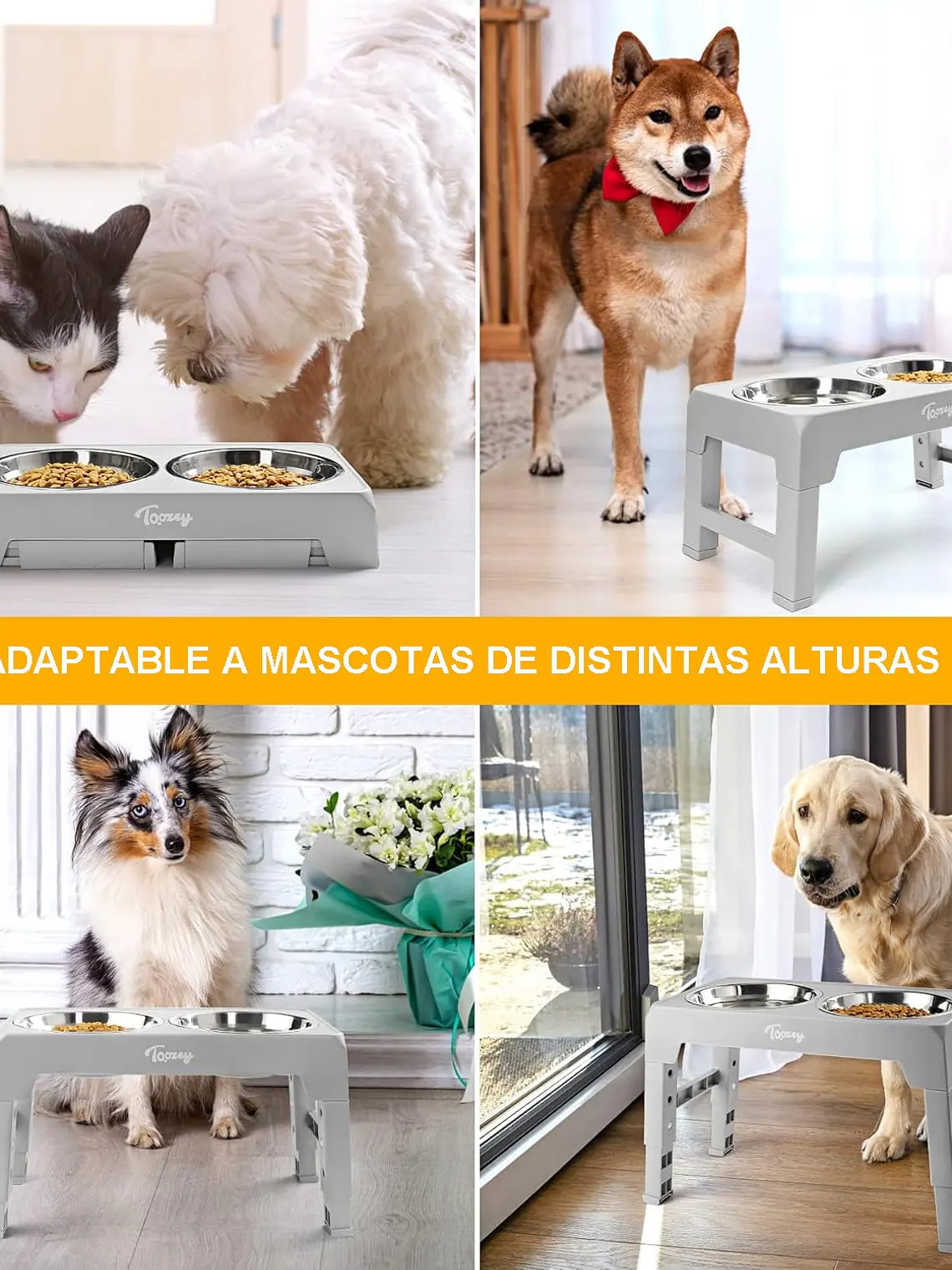 Toozey

Toozey

ADAPTABLE A MASCOTAS DE DISTINTAS ALTURAS

Toozey

Toozey