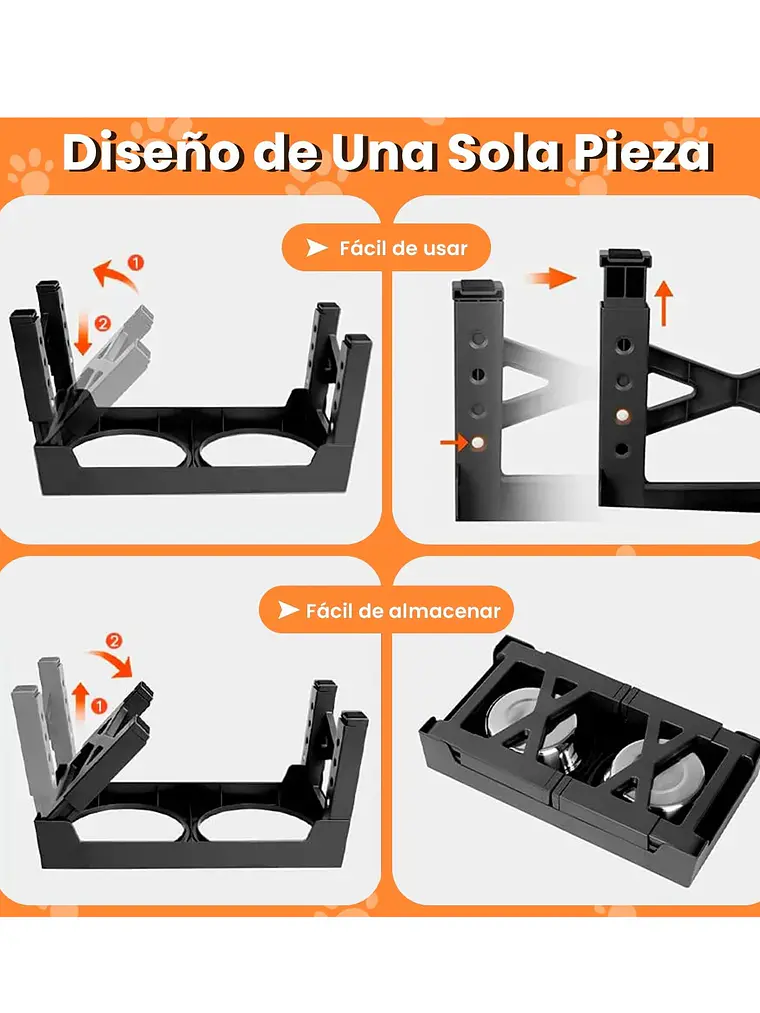 Diseño de Una Sola Pieza

Fácil de usar

1
2

Fácil de almacenar

2
1