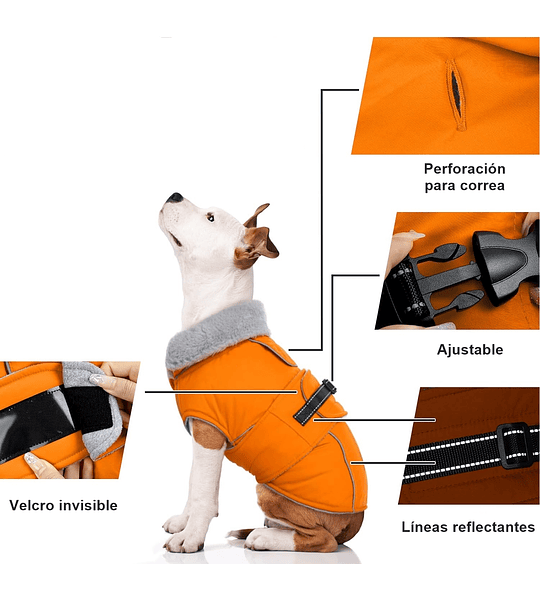 Perforación para correa

Ajustable

Velcro invisible

Líneas reflectantes