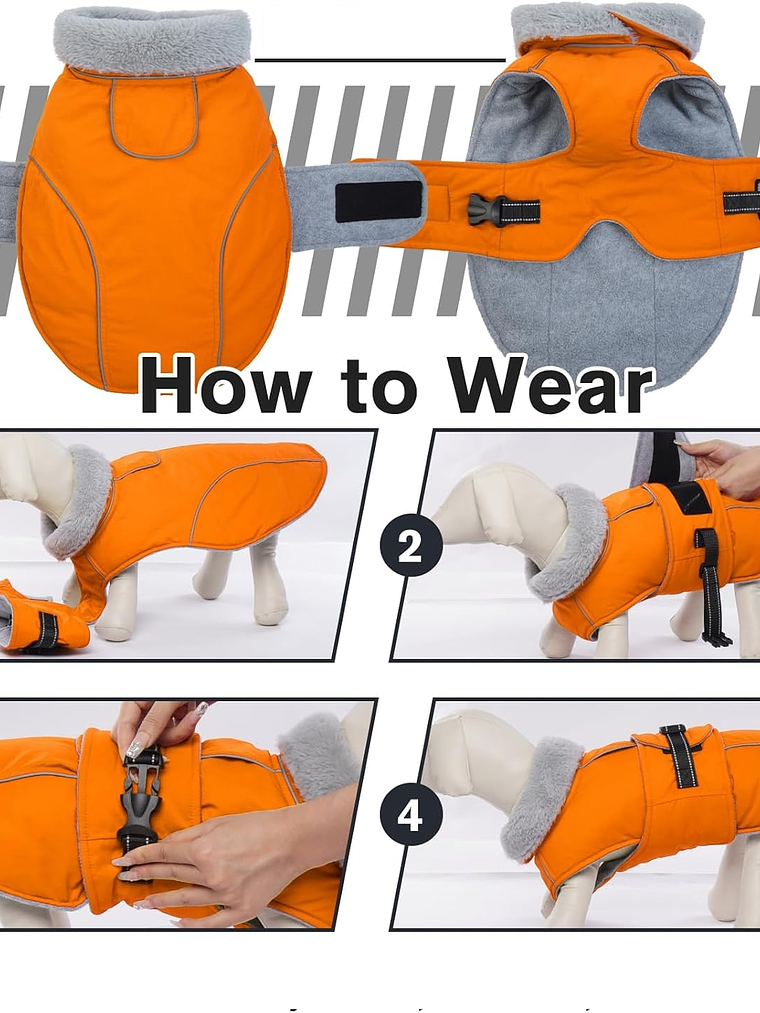 How to Wear

2

4