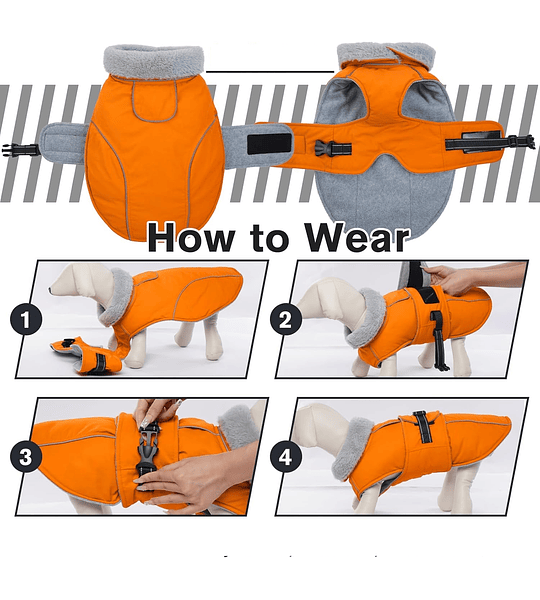 How to Wear

1

2

3

4