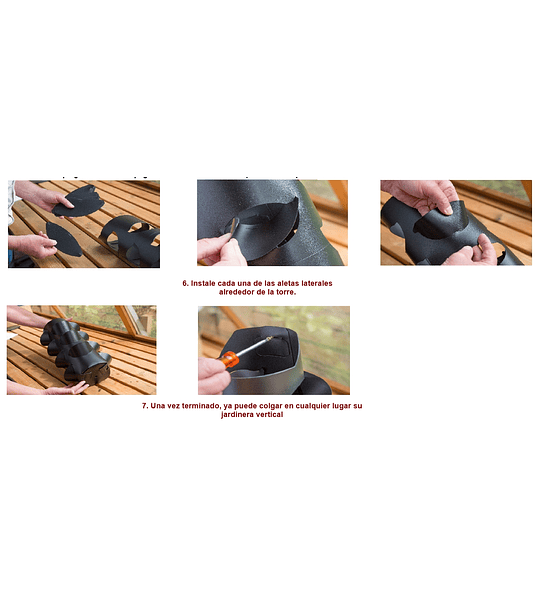 6. Instale cada una de las aletas laterales alrededor de la torre.

7. Una vez terminado, ya puede colgar en cualquier lugar su jardinera vertical