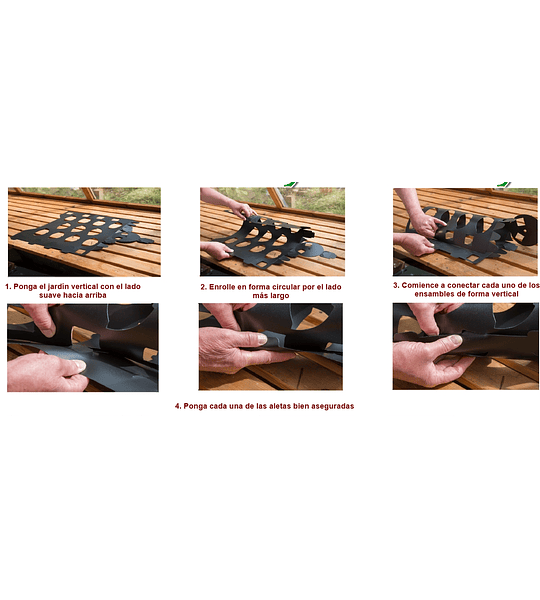 1. Ponga el jardín vertical con el lado suave hacia arriba

2. Enrolle en forma circular por el lado más largo

3. Comience a conectar cada uno de los ensambles de forma vertical

4. Ponga cada una de las aletas bien aseguradas