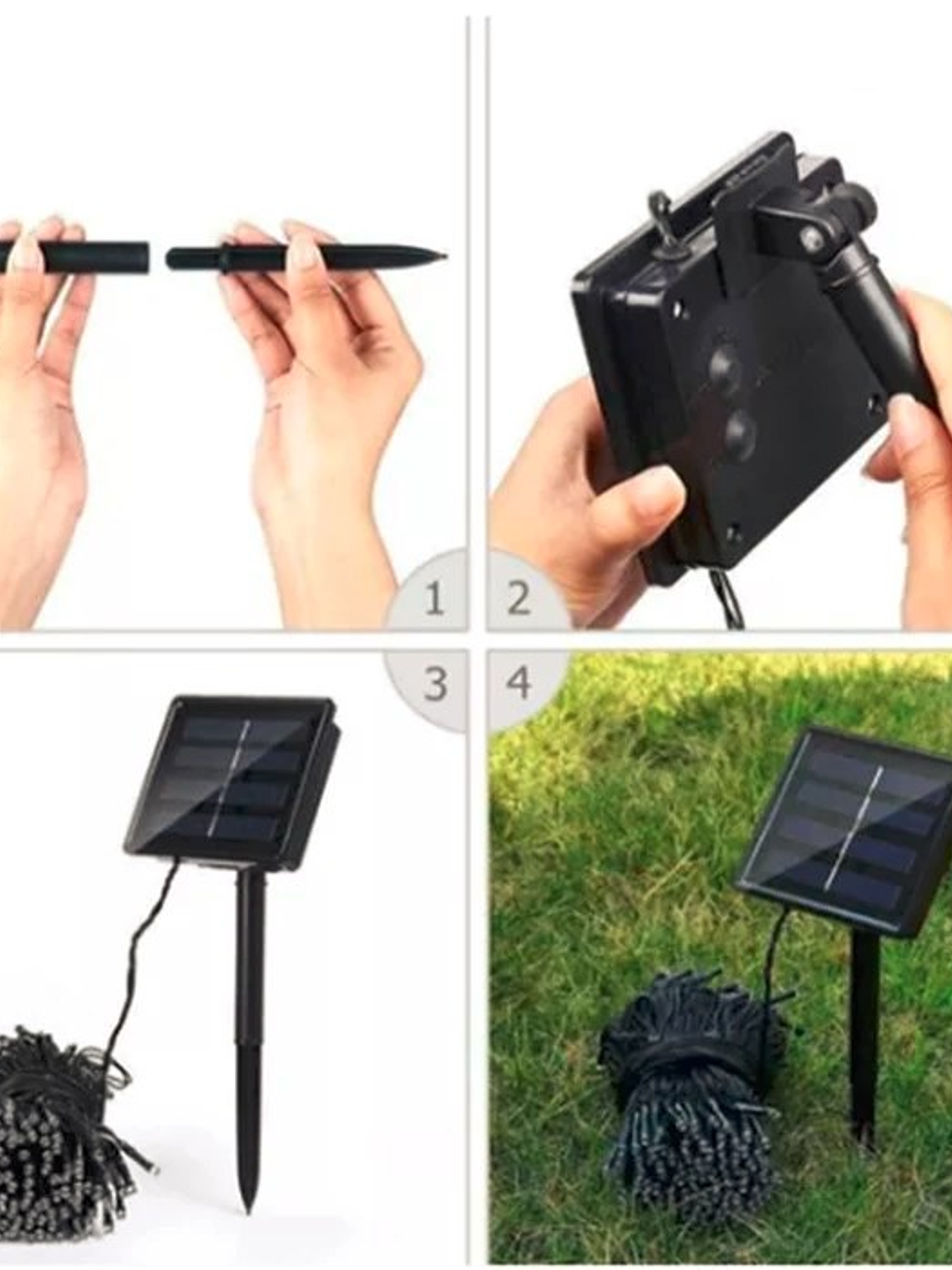 1
2
3
4