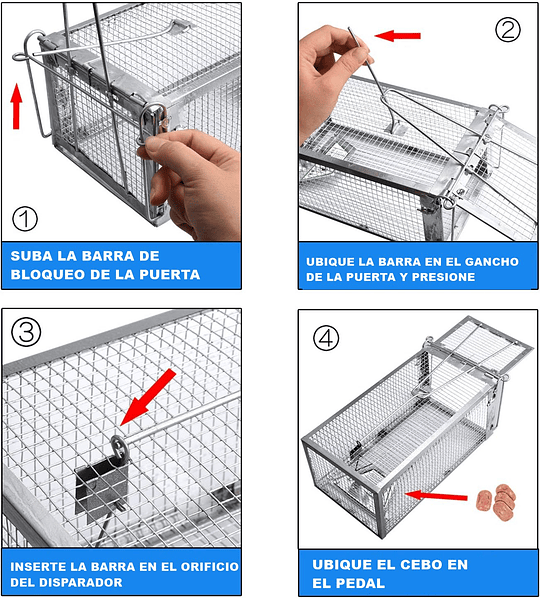 ①

SUBA LA BARRA DE BLOQUEO DE LA PUERTA

②

UBIQUE LA BARRA EN EL GANCHO DE LA PUERTA Y PRESIONE

③

INSERTE LA BARRA EN EL ORIFICIO DEL DISPARADOR

④

UBIQUE EL CEBO EN EL PEDAL