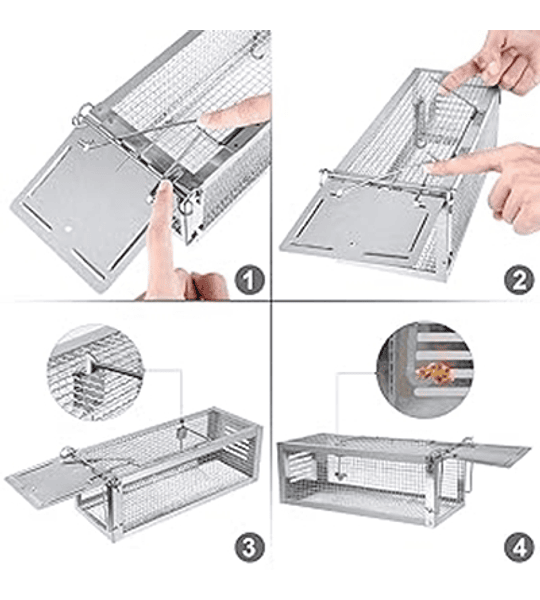 1

2

3

4