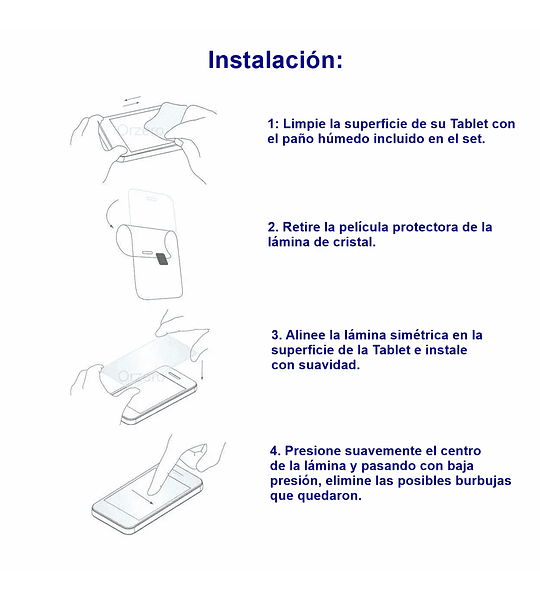 Instalación:

Orzero

1: Limpie la superficie de su Tablet con el paño húmedo incluido en el set.

2. Retire la película protectora de la lámina de cristal.

Orzero

3. Alinee la lámina simétrica en la superficie de la Tablet e instale con suavidad.

4. Presione suavemente el centro de la lámina y pasando con baja presión, elimine las posibles burbujas que quedaron.