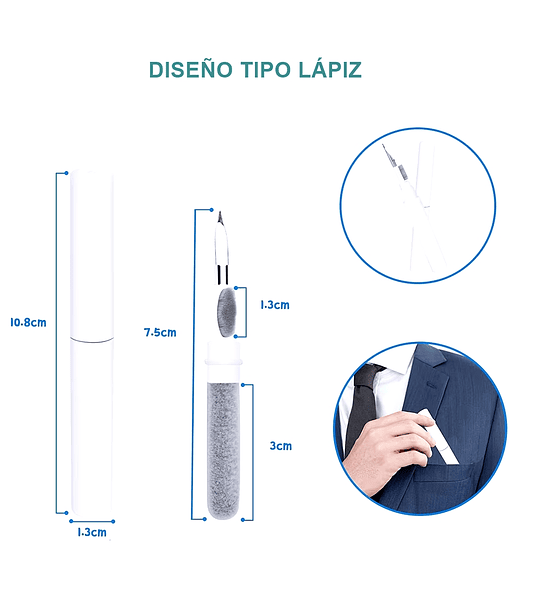 DISEÑO TIPO LÁPIZ

10.8cm

1.3cm

7.5cm

1.3cm

3cm