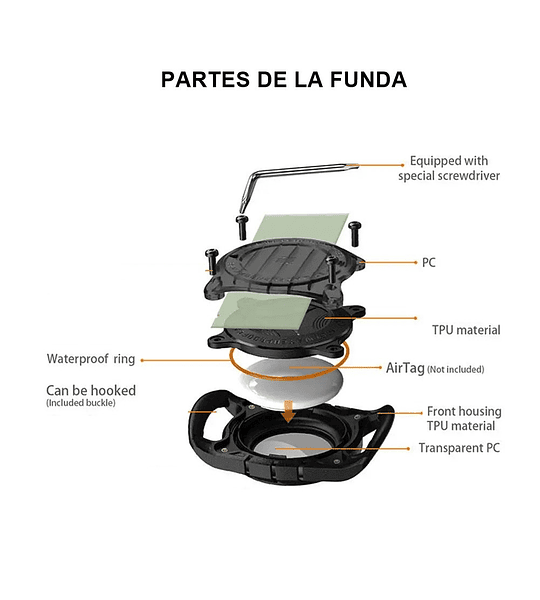 PARTES DE LA FUNDA

Equipped with special screwdriver

PC

TPU material

Waterproof ring

AirTag (Not included)

Can be hooked
(Included buckle)

Front housing TPU material

Transparent PC