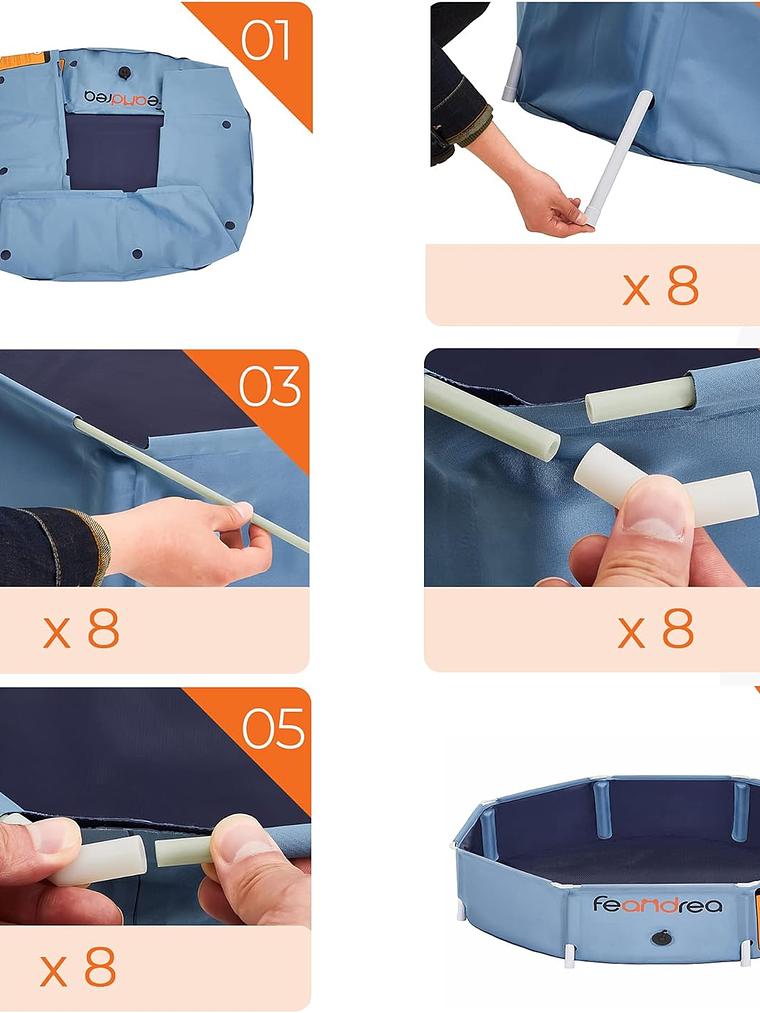 01

feandrea

x 8

03

x 8

x 8

05

x 8

feandrea