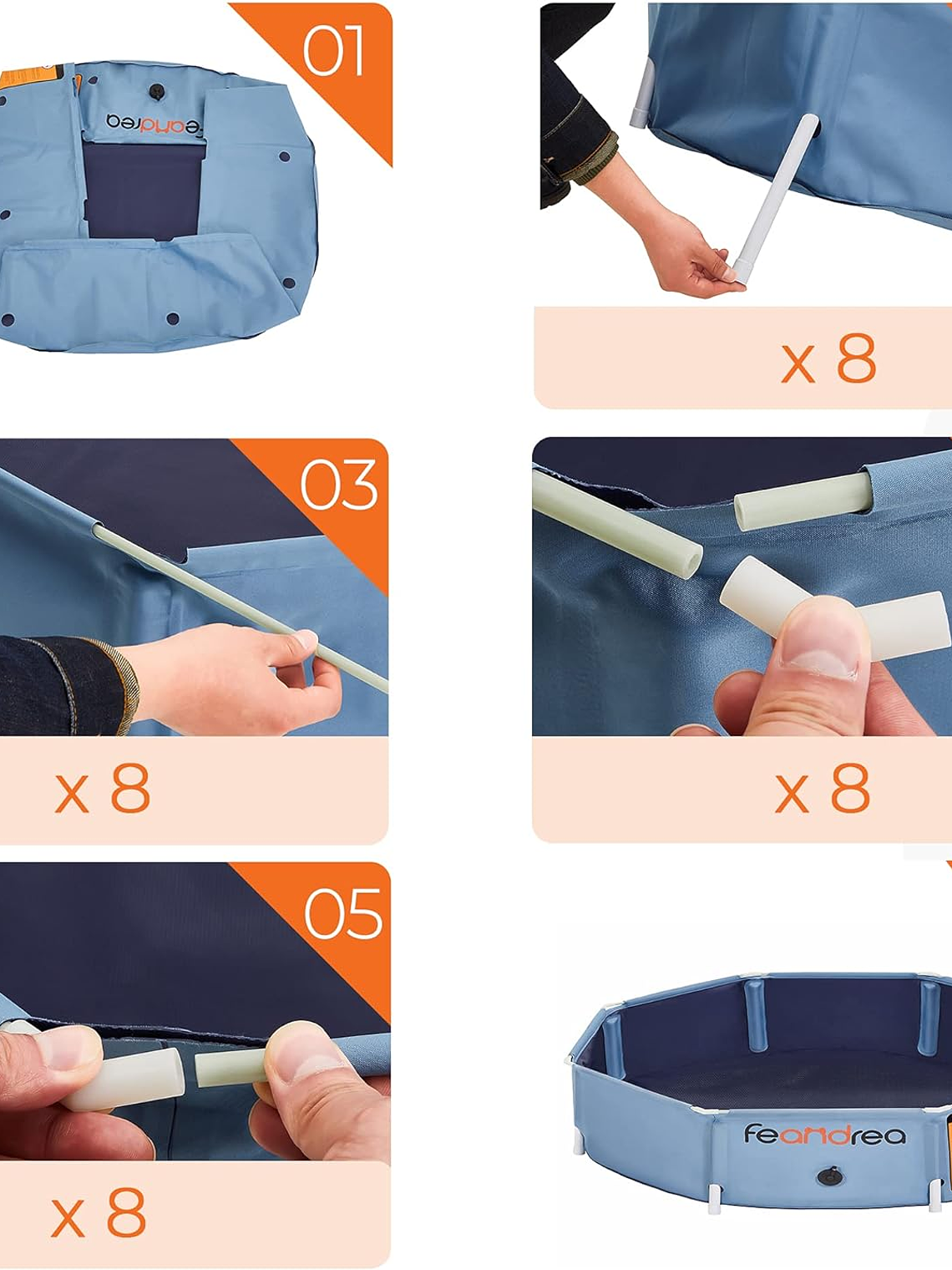 01

feandrea

x 8

03

x 8

x 8

05

x 8

feandrea