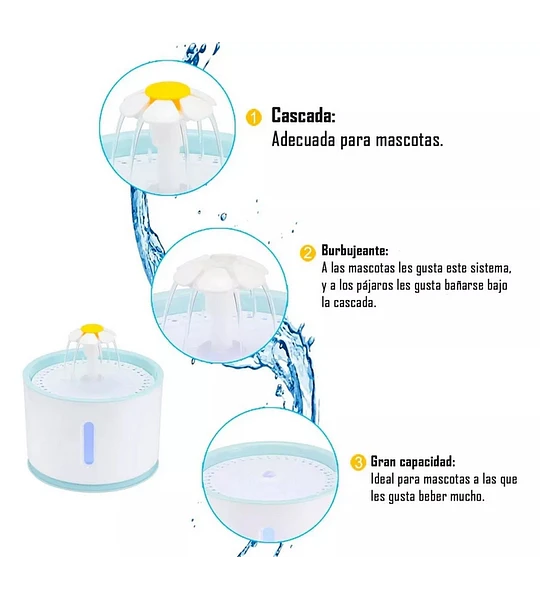 1 Cascada:
Adecuada para mascotas.

2 Burbujeante:
A las mascotas les gusta este sistema, y a los pájaros les gusta bañarse bajo la cascada.

3 Gran capacidad:
Ideal para mascotas a las que les gusta beber mucho.