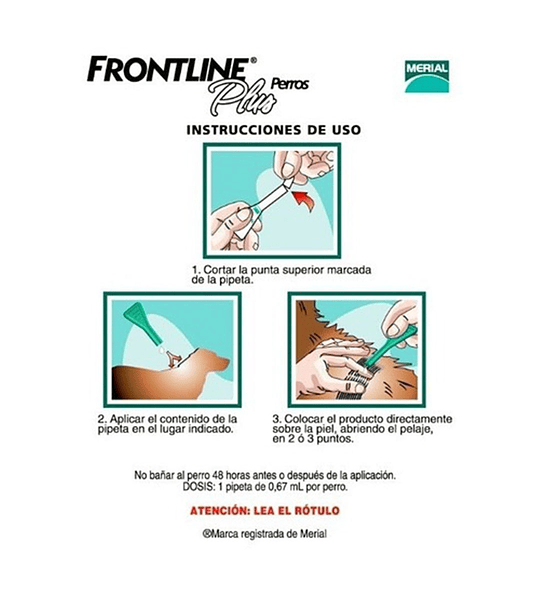 FRONTLINE® Plus Perros

MERIAL

INSTRUCCIONES DE USO

1. Cortar la punta superior marcada de la pipeta.

2. Aplicar el contenido de la pipeta en el lugar indicado.

3. Colocar el producto directamente sobre la piel, abriendo el pelaje, en 2 ó 3 puntos.

No bañar al perro 48 horas antes o después de la aplicación.
DOSIS: 1 pipeta de 0,67 mL por perro.

ATENCIÓN: LEA EL RÓTULO

®Marca registrada de Merial